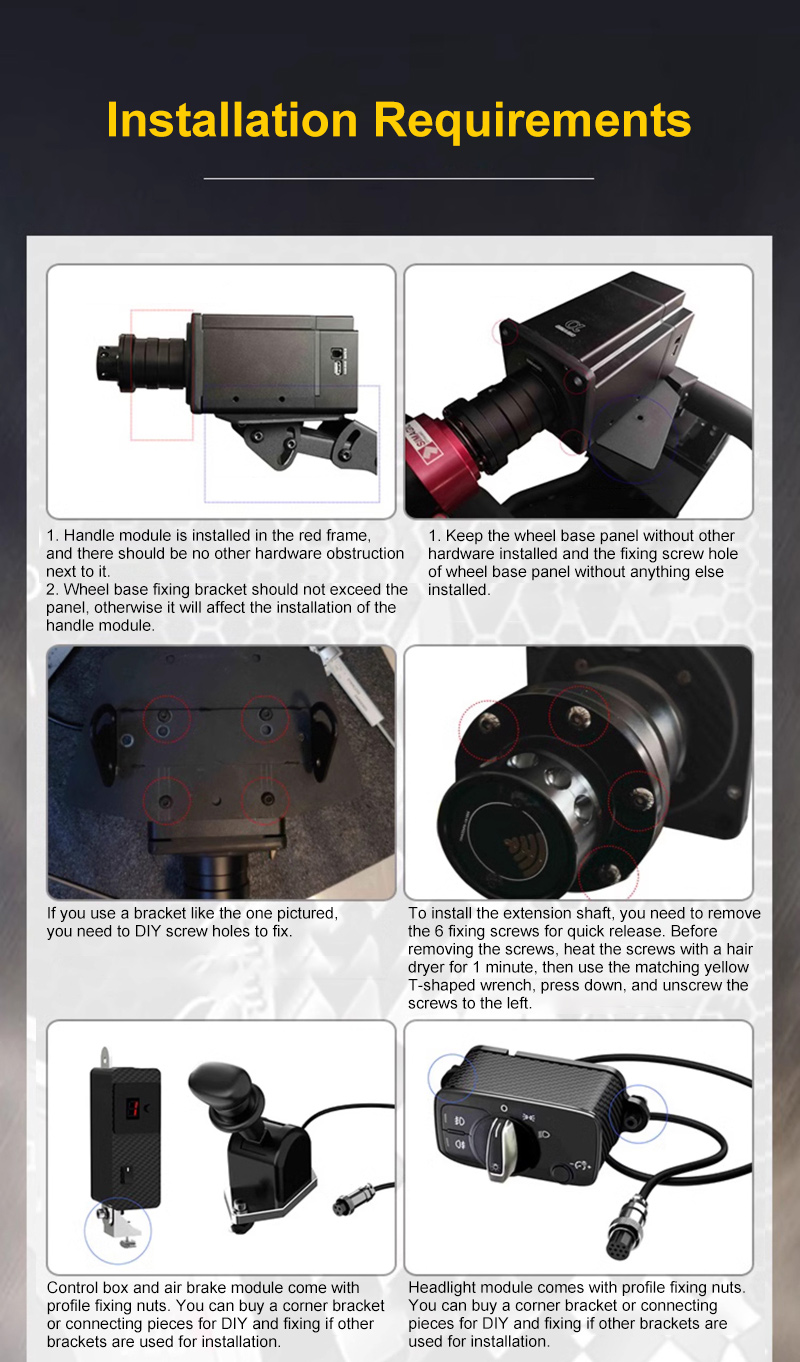 Installation Requirements

1. Handle module is installed in the red frame, and there should be no other hardware obstruction next to it.
2. Wheel base fixing bracket should not exceed the panel, otherwise it will affect the installation of the handle module.

1. Keep the wheel base panel without other hardware installed and the fixing screw hole of wheel base panel without anything else installed.

If you use a bracket like the one pictured, you need to DIY screw holes to fix.

To install the extension shaft, you need to remove the 6 fixing screws for quick release. Before removing the screws, heat the screws with a hair dryer for 1 minute, then use the matching yellow T-shaped wrench, press down, and unscrew the screws to the left.

Control box and air brake module come with profile fixing nuts. You can buy a corner bracket or connecting pieces for DIY and fixing if other brackets are used for installation.

Headlight module comes with profile fixing nuts. You can buy a corner bracket or connecting pieces for DIY and fixing if other brackets are used for installation.