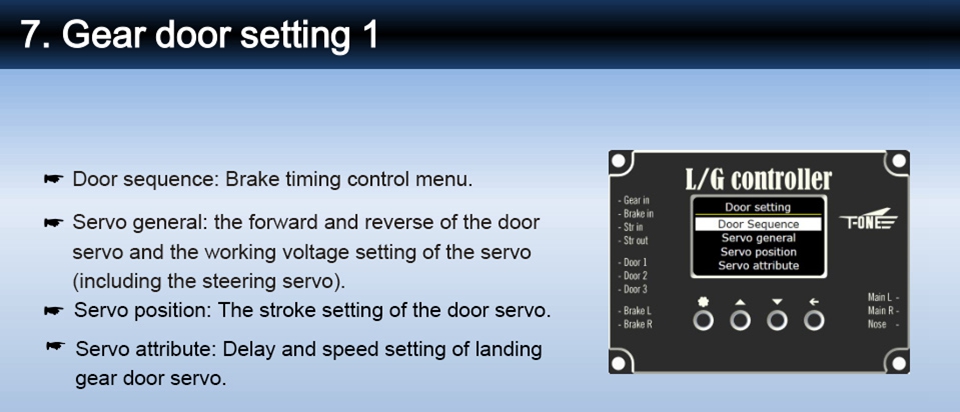 7. Gear door setting 1

☛ Door sequence: Brake timing control menu.

☛ Servo general: the forward and reverse of the door servo and the working voltage setting of the servo (including the steering servo).

☛ Servo position: The stroke setting of the door servo.

☛ Servo attribute: Delay and speed setting of landing gear door servo.

L/G controller

- Gear in
- Brake in
- Str in
- Str out

- Door 1
- Door 2
- Door 3

- Brake L
- Brake R

Door setting
Door Sequence
Servo general
Servo position
Servo attribute

T-ONE

Main L -
Main R -
Nose -