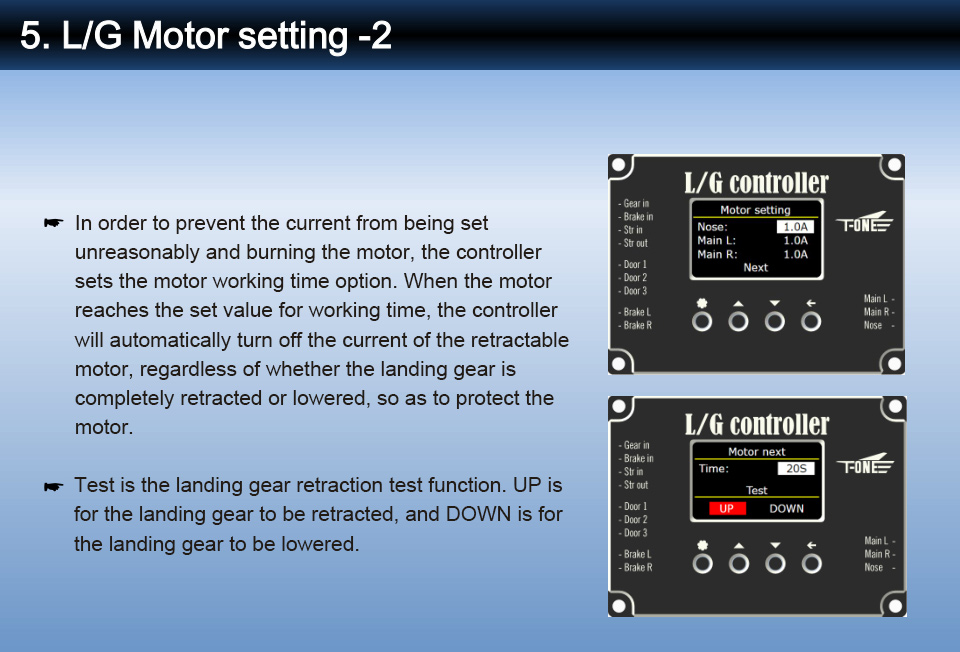 5. L/G Motor setting -2

☛ In order to prevent the current from being set unreasonably and burning the motor, the controller sets the motor working time option. When the motor reaches the set value for working time, the controller will automatically turn off the current of the retractable motor, regardless of whether the landing gear is completely retracted or lowered, so as to protect the motor.

☛ Test is the landing gear retraction test function. UP is for the landing gear to be retracted, and DOWN is for the landing gear to be lowered.

L/G controller

- Gear in
- Brake in
- Str in
- Str out
- Door 1
- Door 2
- Door 3
- Brake L
- Brake R

Motor setting
Nose: 1.0A
Main L: 1.0A
Main R: 1.0A
Next

T-ONE

Main L -
Main R -
Nose -

L/G controller

- Gear in
- Brake in
- Str in
- Str out
- Door 1
- Door 2
- Door 3
- Brake L
- Brake R

Motor next
Time: 20S
Test
UP DOWN

T-ONE

Main L -
Main R -
Nose -