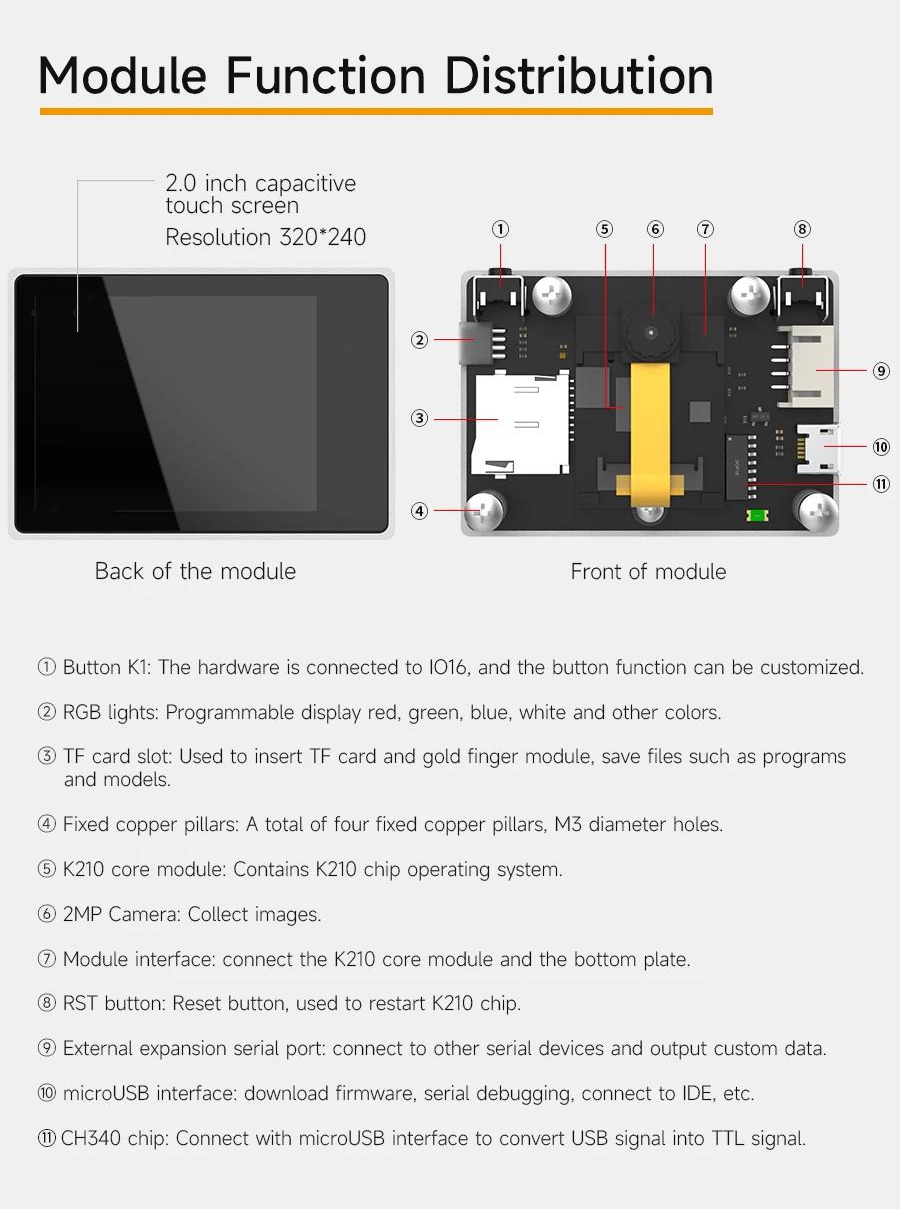 Module Function Distribution

2.0 inch capacitive touch screen
Resolution 320*240

① ⑤ ⑥ ⑦ ⑧
②
③
④
⑨
⑩
⑪

Back of the module

Front of module

① Button K1: The hardware is connected to IO16, and the button function can be customized.

② RGB lights: Programmable display red, green, blue, white and other colors.

③ TF card slot: Used to insert TF card and gold finger module, save files such as programs and models.

④ Fixed copper pillars: A total of four fixed copper pillars, M3 diameter holes.

⑤ K210 core module: Contains K210 chip operating system.

⑥ 2MP Camera: Collect images.

⑦ Module interface: connect the K210 core module and the bottom plate.

⑧ RST button: Reset button, used to restart K210 chip.

⑨ External expansion serial port: connect to other serial devices and output custom data.

⑩ microUSB interface: download firmware, serial debugging, connect to IDE, etc.

⑪ CH340 chip: Connect with microUSB interface to convert USB signal into TTL signal.