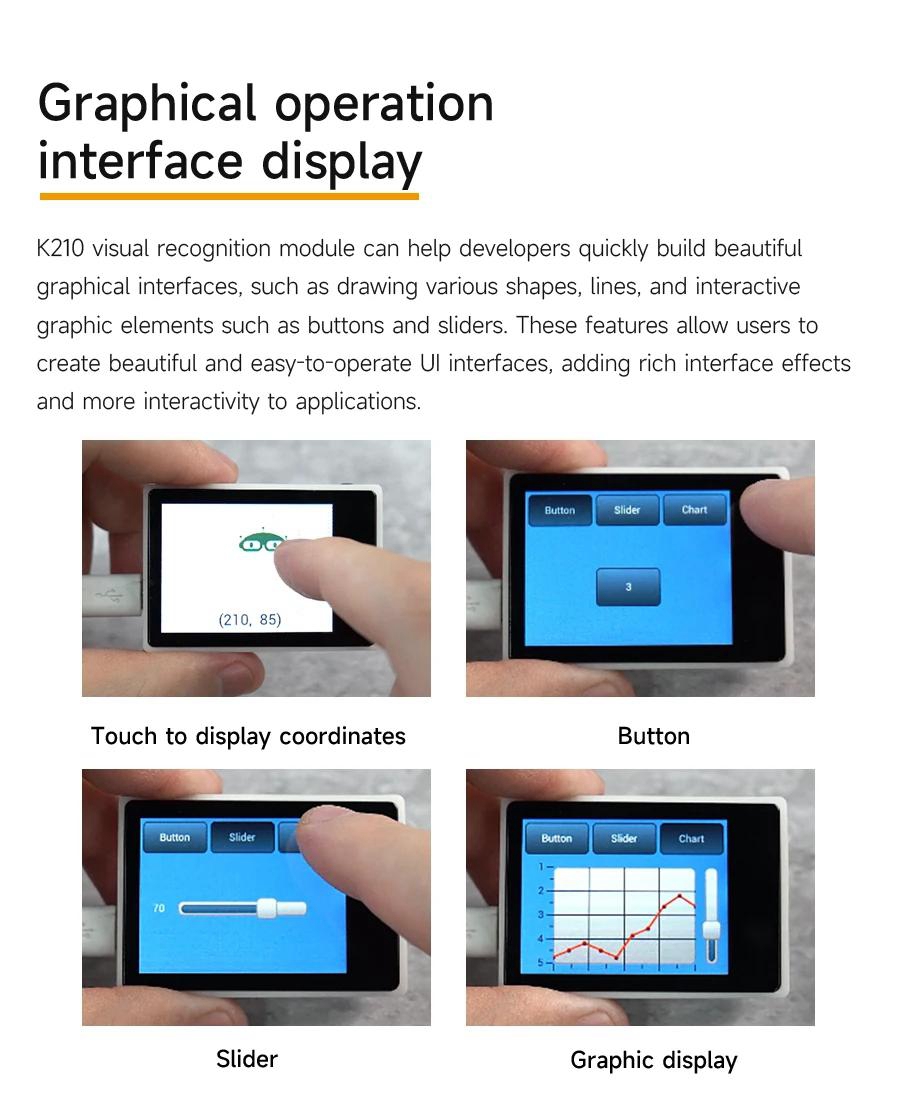 Graphical operation interface display

K210 visual recognition module can help developers quickly build beautiful graphical interfaces, such as drawing various shapes, lines, and interactive graphic elements such as buttons and sliders. These features allow users to create beautiful and easy-to-operate UI interfaces, adding rich interface effects and more interactivity to applications.

(210, 85)

Touch to display coordinates

Button Slider Chart

3

Button

Button Slider

70

Slider

Button Slider Chart

1
2
3
4
5

Graphic display