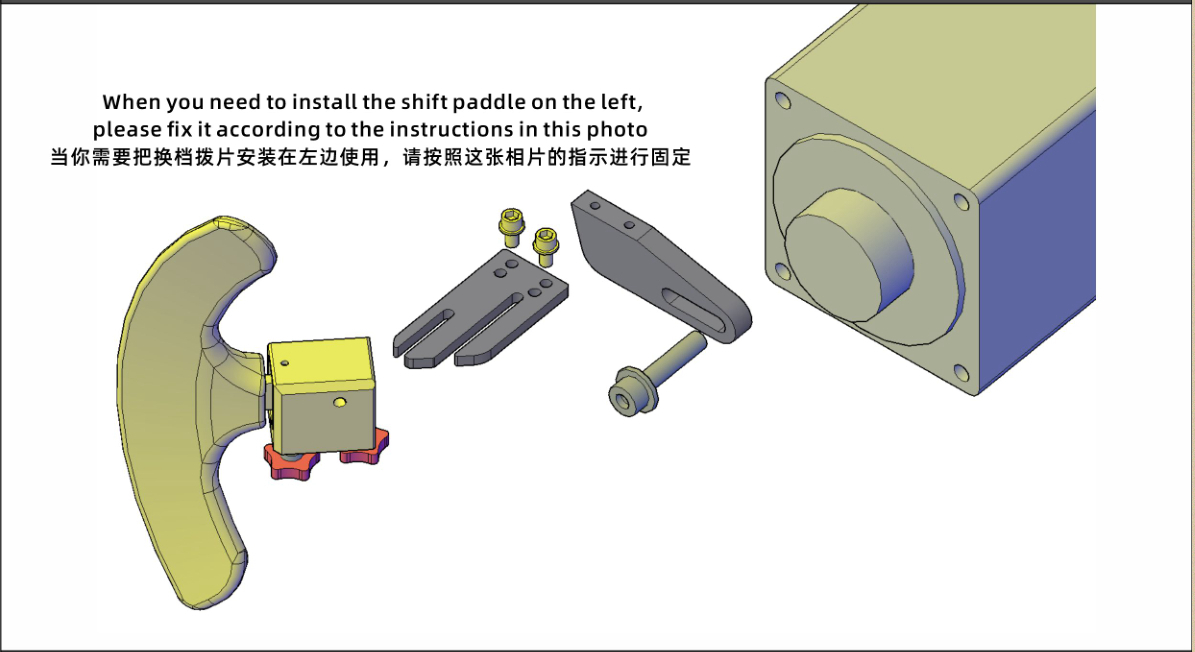 When you need to install the shift paddle on the left, please fix it according to the instructions in this photo
当你需要把换档拨片安装在左边使用，请按照这张相片的指示进行固定