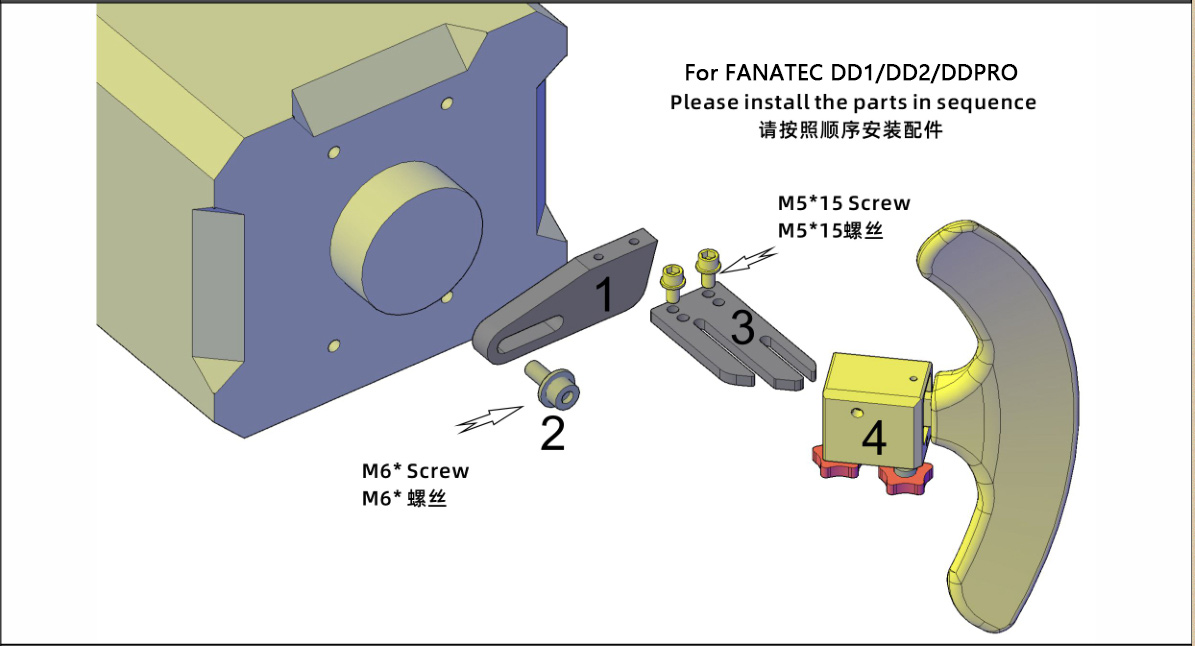 For FANATEC DD1/DD2/DDPRO
Please install the parts in sequence
请按照顺序安装配件

M5*15 Screw
M5*15螺丝

1

3

2

4

M6* Screw
M6* 螺丝