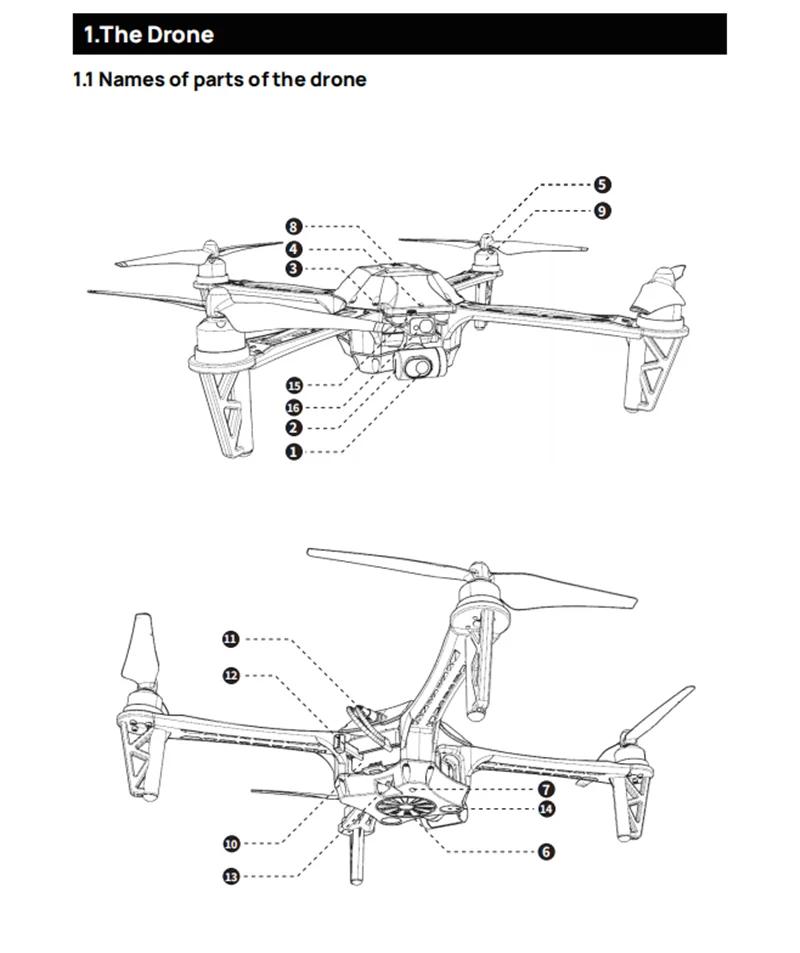 1.The Drone

1.1 Names of parts of the drone

5
9
8
4
3
15
16
2
1

11
12
7
14
10
6
13