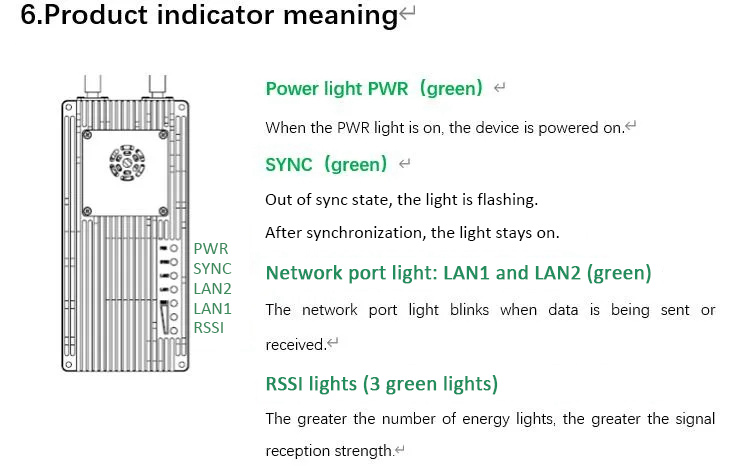 6.Product indicator meaning

PWR
SYNC
LAN2
LAN1
RSSI

Power light PWR（green）

When the PWR light is on, the device is powered on.

SYNC（green）

Out of sync state, the light is flashing.

After synchronization, the light stays on.

Network port light: LAN1 and LAN2 (green)

The network port light blinks when data is being sent or received.

RSSI lights (3 green lights)

The greater the number of energy lights, the greater the signal reception strength.