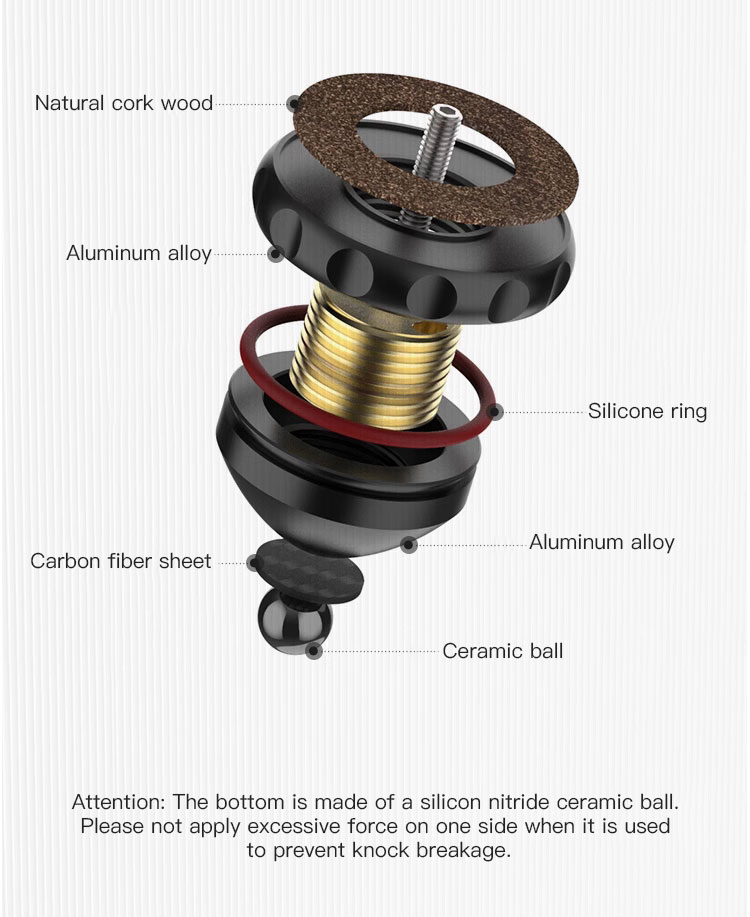 Natural cork wood

Aluminum alloy

Silicone ring

Aluminum alloy

Carbon fiber sheet

Ceramic ball

Attention: The bottom is made of a silicon nitride ceramic ball. Please not apply excessive force on one side when it is used to prevent knock breakage.