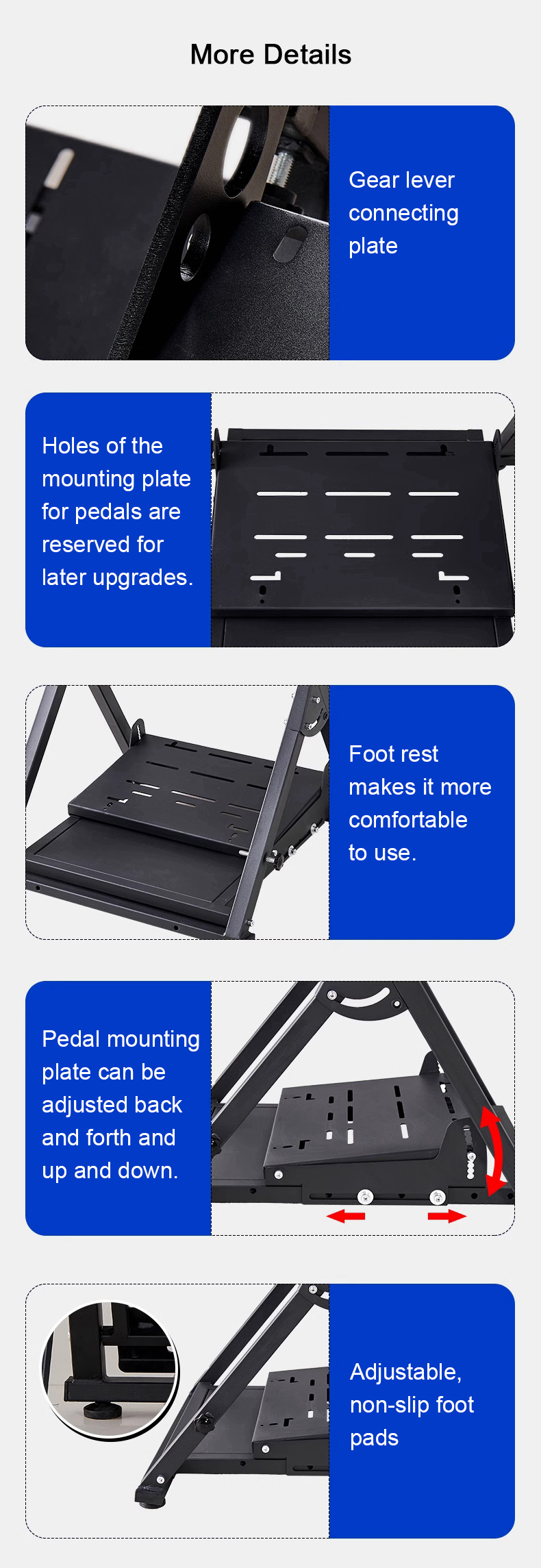 More Details

Gear lever connecting plate

Holes of the mounting plate for pedals are reserved for later upgrades.

Foot rest makes it more comfortable to use.

Pedal mounting plate can be adjusted back and forth and up and down.

Adjustable, non-slip foot pads