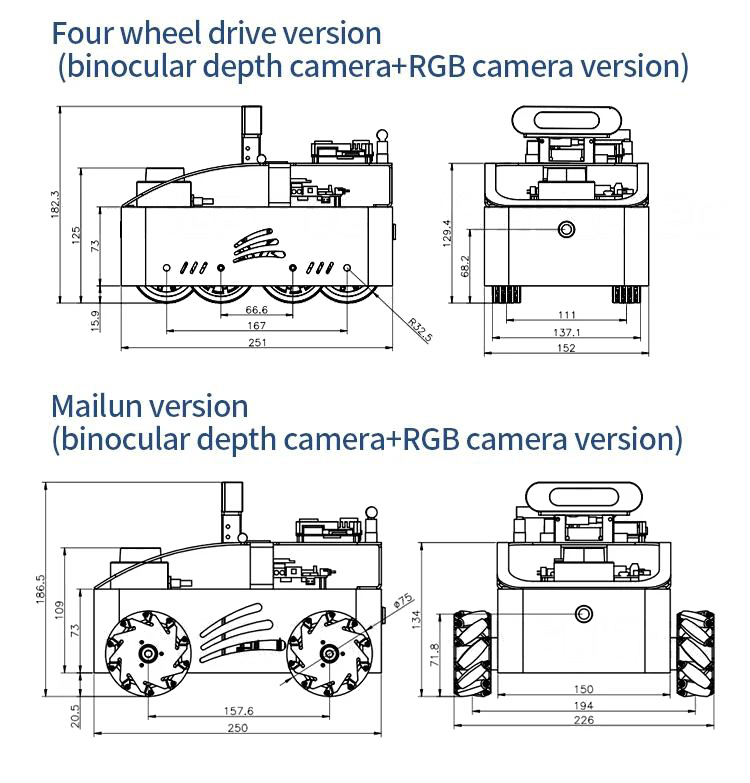 Four wheel drive version
(binocular depth camera+RGB camera version)

182.3
125
73
15.9
66.6
167
251
R32.5
129.4
68.2
111
137.1
152

Mailun version
(binocular depth camera+RGB camera version)

186.5
109
73
20.5
157.6
250
ø75
134
71.8
150
194
226