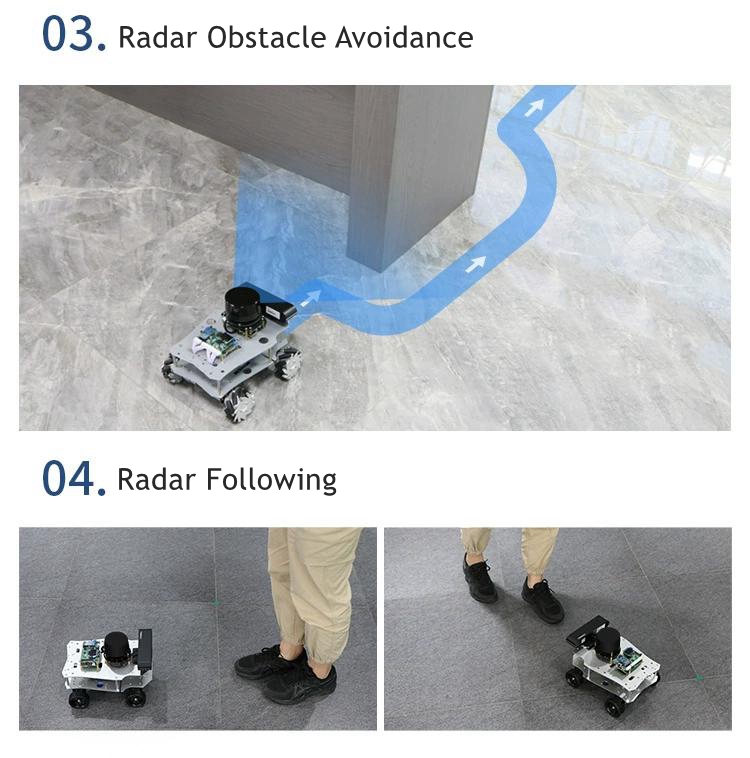 03. Radar Obstacle Avoidance

04. Radar Following