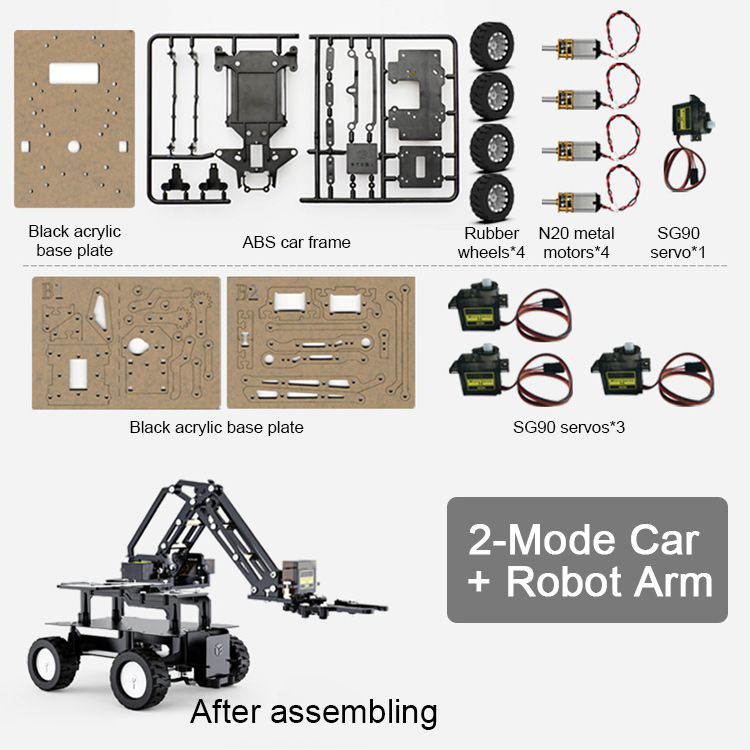 Black acrylic base plate

ABS car frame

Rubber wheels*4

N20 metal motors*4

SG90 servo*1

B1

B2

Black acrylic base plate

SG90 servos*3

2-Mode Car + Robot Arm

After assembling