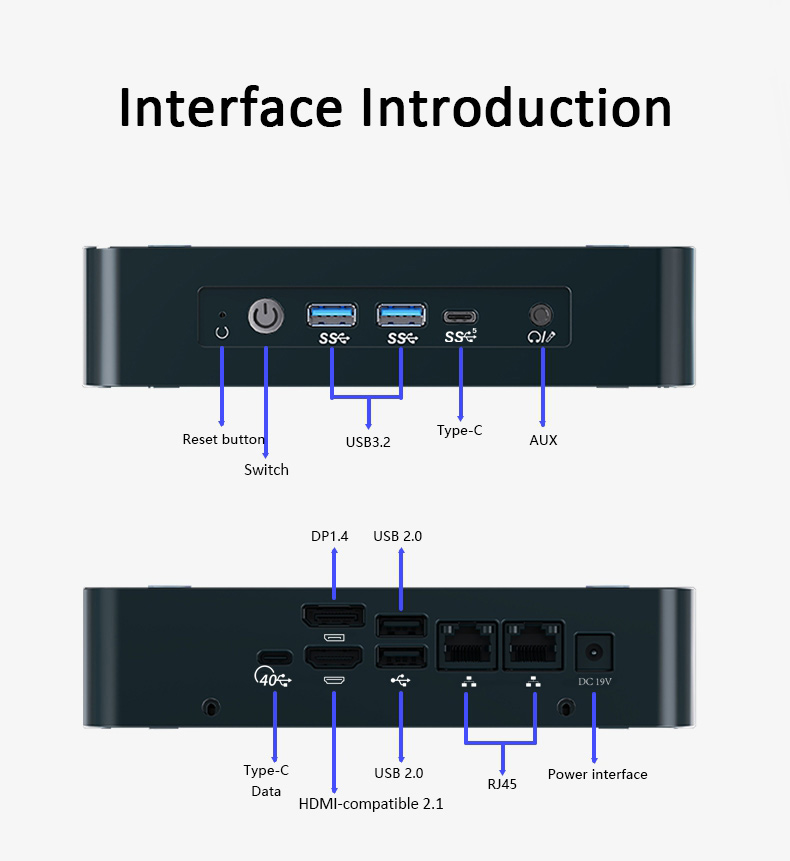 Interface Introduction

SS SS SS 5

Reset button

Switch

USB3.2

Type-C

AUX

DP1.4

USB 2.0

40

DC 19V

Type-C Data

HDMI-compatible 2.1

USB 2.0

RJ45

Power interface