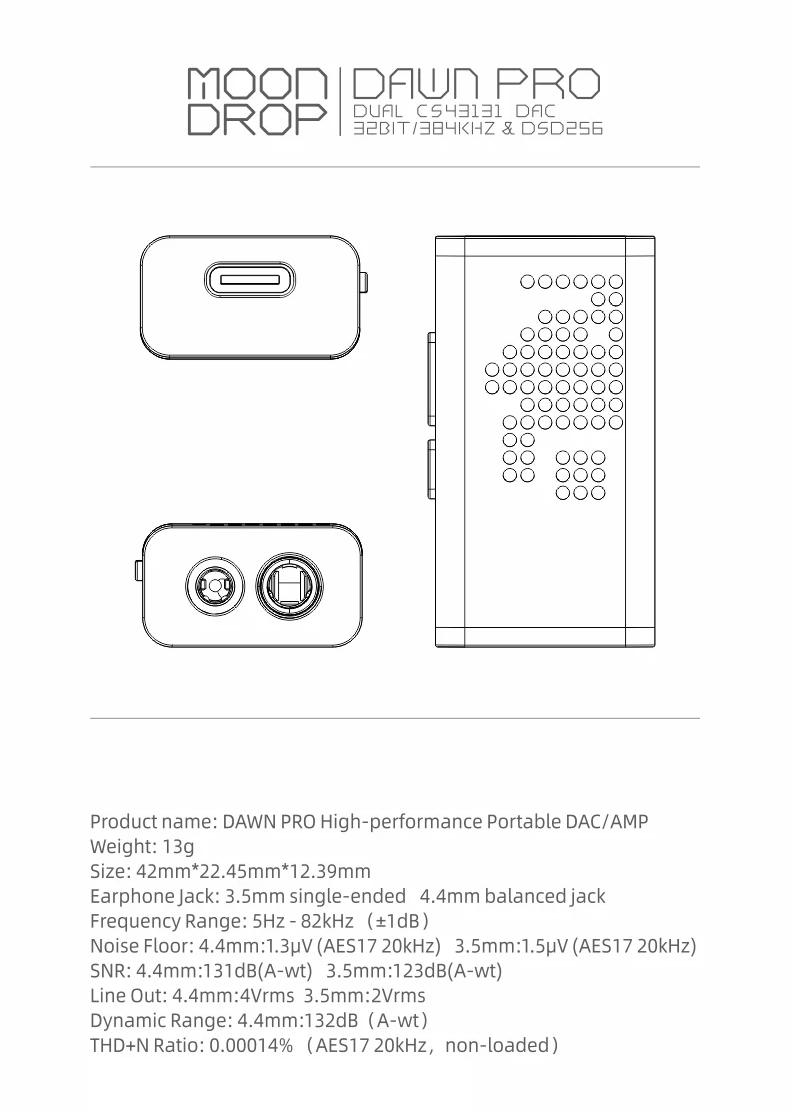 MOON DROP

DAWN PRO
DUAL CS43131 DAC
32BIT/384KHZ & DSD256

Product name: DAWN PRO High-performance Portable DAC/AMP
Weight: 13g
Size: 42mm*22.45mm*12.39mm
Earphone Jack: 3.5mm single-ended 4.4mm balanced jack
Frequency Range: 5Hz - 82kHz (±1dB)
Noise Floor: 4.4mm:1.3μV (AES17 20kHz) 3.5mm:1.5μV (AES17 20kHz)
SNR: 4.4mm:131dB(A-wt) 3.5mm:123dB(A-wt)
Line Out: 4.4mm:4Vrms 3.5mm:2Vrms
Dynamic Range: 4.4mm:132dB (A-wt)
THD+N Ratio: 0.00014% (AES17 20kHz, non-loaded)