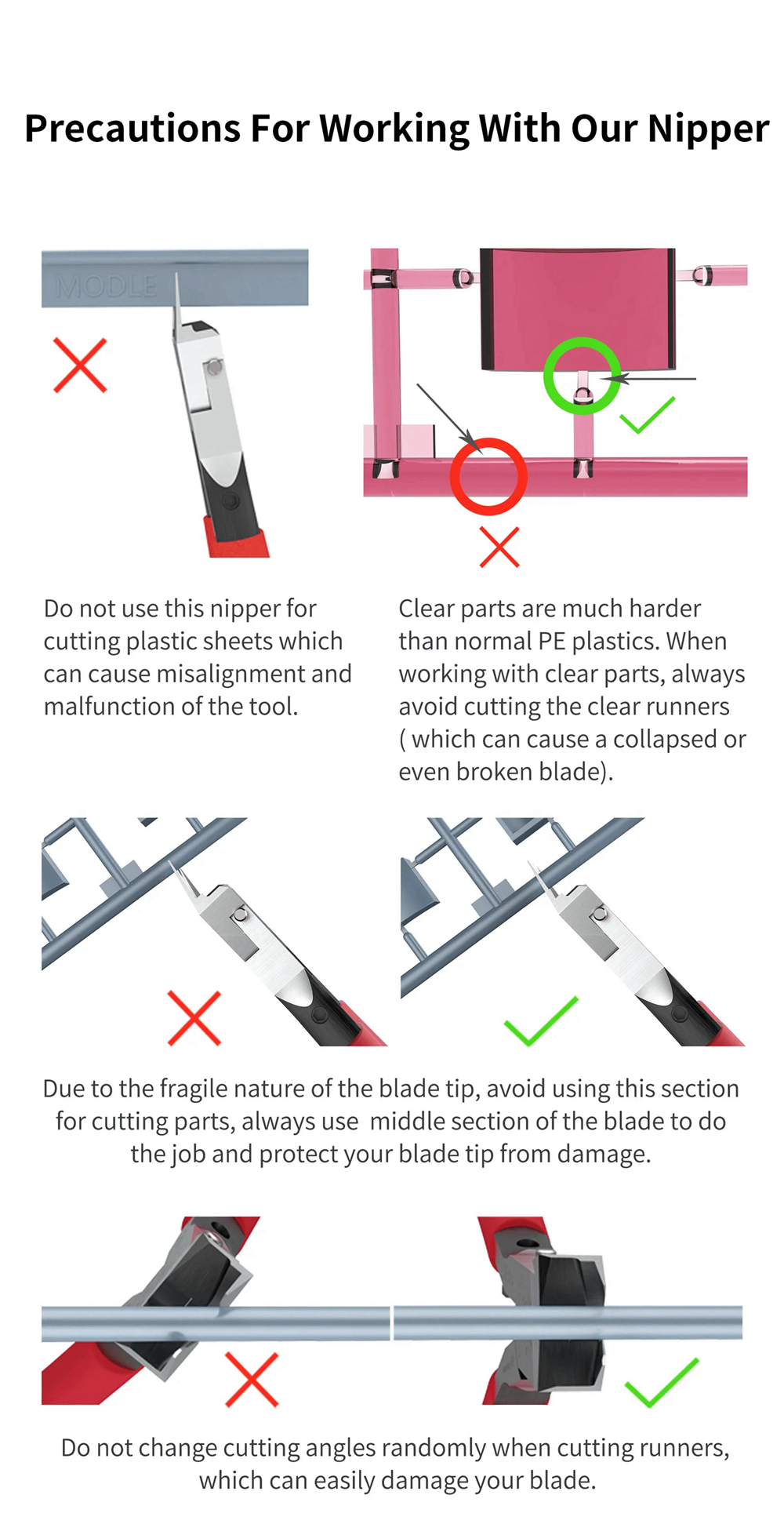 Precautions For Working With Our Nipper

MODLE

Do not use this nipper for cutting plastic sheets which can cause misalignment and malfunction of the tool.

Clear parts are much harder than normal PE plastics. When working with clear parts, always avoid cutting the clear runners ( which can cause a collapsed or even broken blade).

Due to the fragile nature of the blade tip, avoid using this section for cutting parts, always use middle section of the blade to do the job and protect your blade tip from damage.

Do not change cutting angles randomly when cutting runners, which can easily damage your blade.