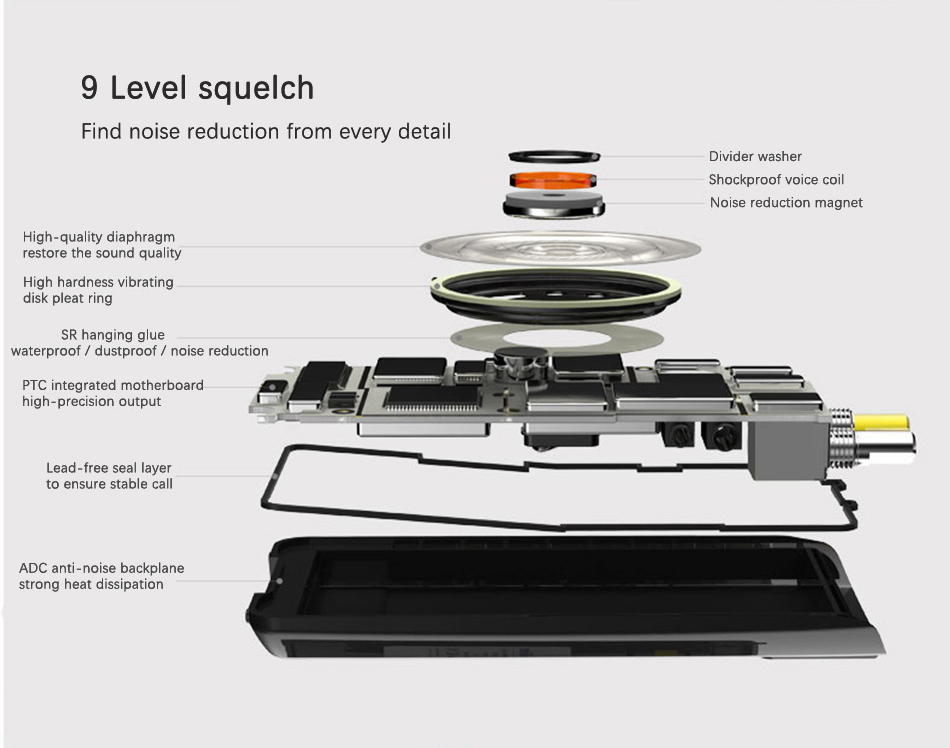 9 Level squelch

Find noise reduction from every detail

Divider washer

Shockproof voice coil

Noise reduction magnet

High-quality diaphragm
restore the sound quality

High hardness vibrating
disk pleat ring

SR hanging glue
waterproof / dustproof / noise reduction

PTC integrated motherboard
high-precision output

Lead-free seal layer
to ensure stable call

ADC anti-noise backplane
strong heat dissipation