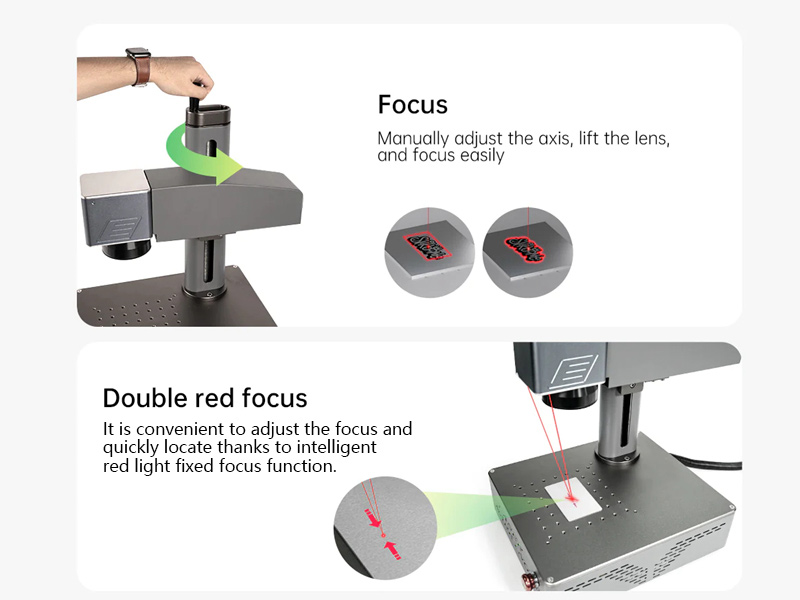 Focus
Manually adjust the axis, lift the lens, and focus easily

Double red focus
It is convenient to adjust the focus and quickly locate thanks to intelligent red light fixed focus function.