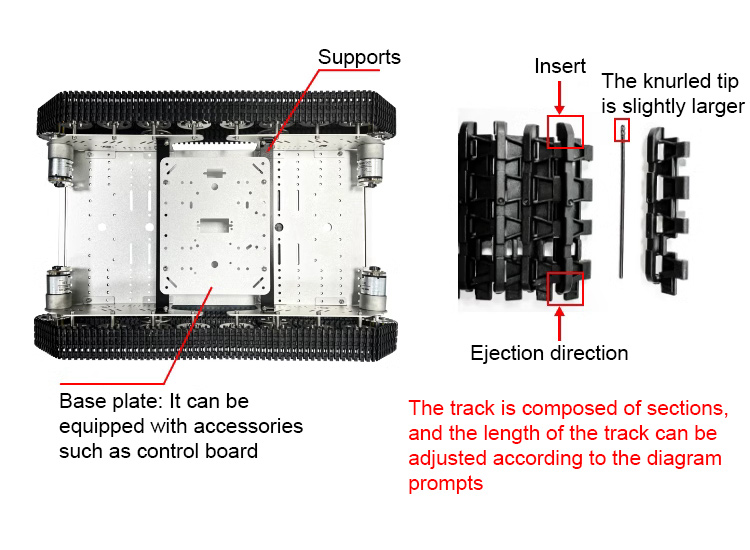 Supports

Base plate: It can be equipped with accessories such as control board

Insert

The knurled tip is slightly larger

Ejection direction

The track is composed of sections, and the length of the track can be adjusted according to the diagram prompts