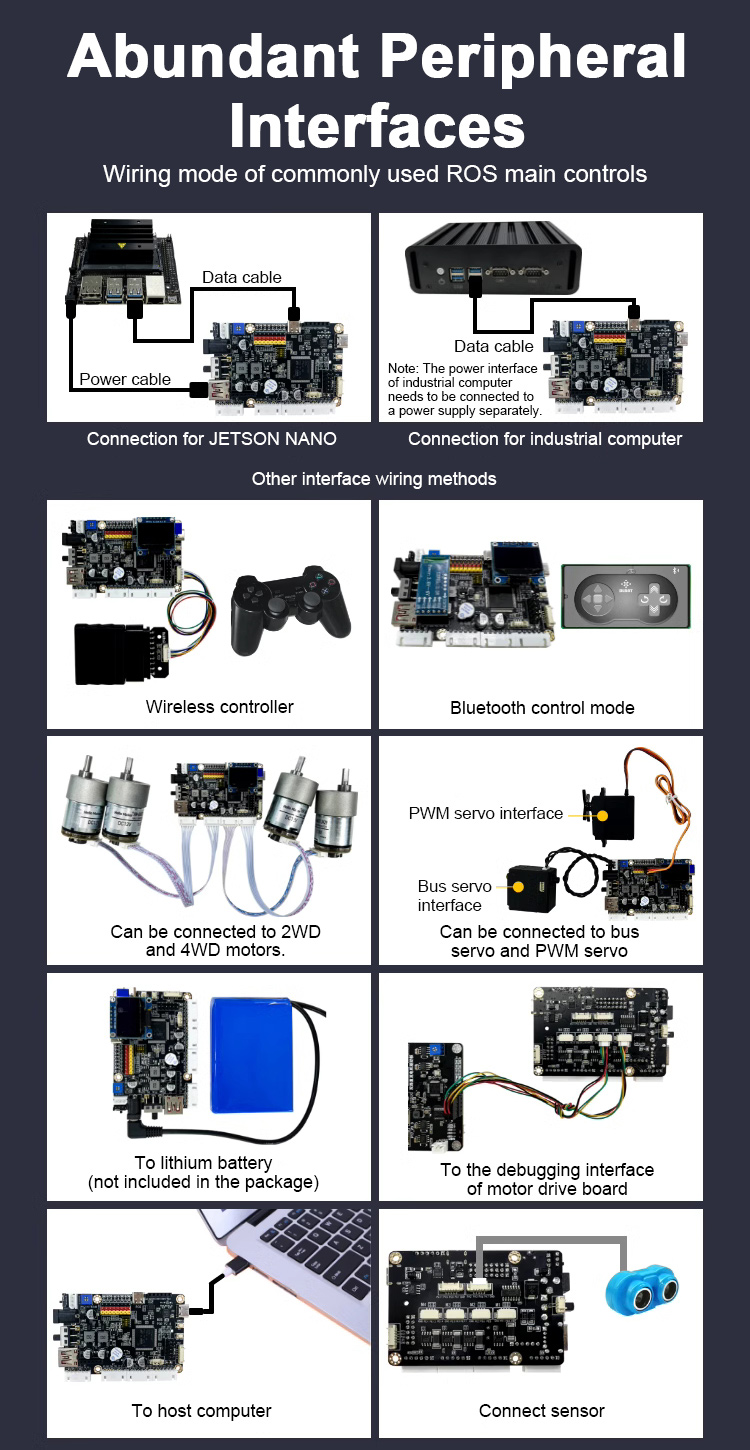 Abundant Peripheral Interfaces

Wiring mode of commonly used ROS main controls

Data cable

Power cable

Connection for JETSON NANO

Data cable

Note: The power interface of industrial computer needs to be connected to a power supply separately.

Connection for industrial computer

Other interface wiring methods

Wireless controller

Bluetooth control mode

Can be connected to 2WD and 4WD motors.

PWM servo interface

Bus servo interface

Can be connected to bus servo and PWM servo

To lithium battery (not included in the package)

To the debugging interface of motor drive board

To host computer

Connect sensor