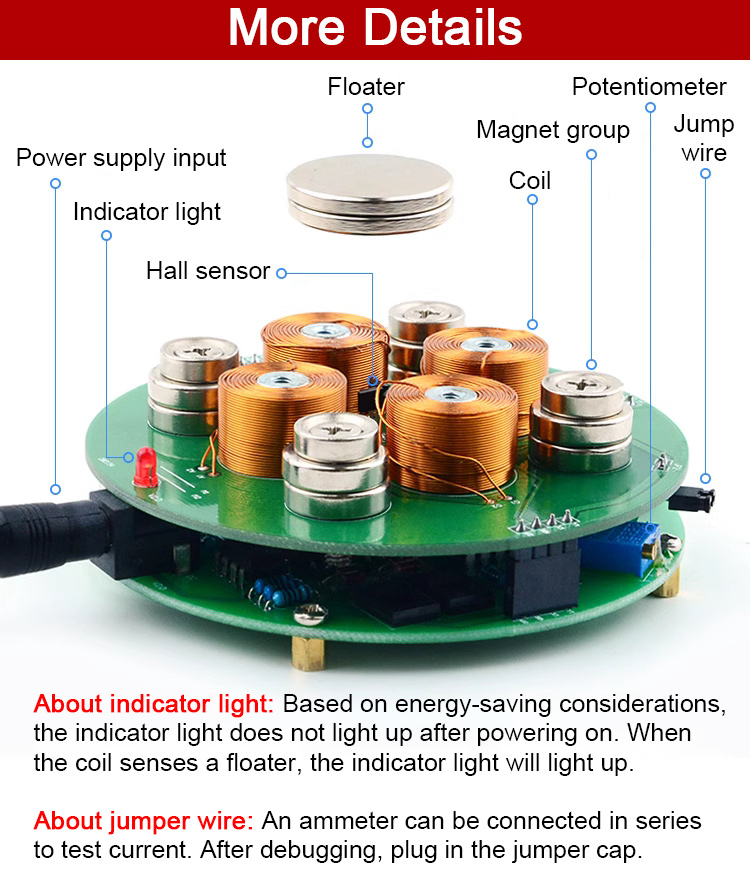 More Details

Floater

Potentiometer

Magnet group

Jump wire

Power supply input

Coil

Indicator light

Hall sensor

About indicator light: Based on energy-saving considerations, the indicator light does not light up after powering on. When the coil senses a floater, the indicator light will light up.

About jumper wire: An ammeter can be connected in series to test current. After debugging, plug in the jumper cap.