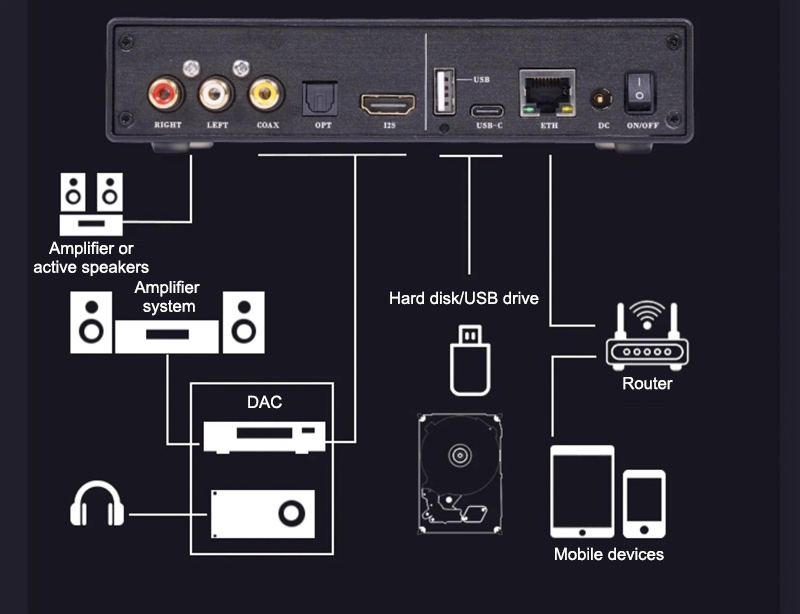 RIGHT LEFT COAX OPT I2S USB USB-C ETH DC ON/OFF

Amplifier or active speakers

Amplifier system

DAC

Hard disk/USB drive

Router

Mobile devices