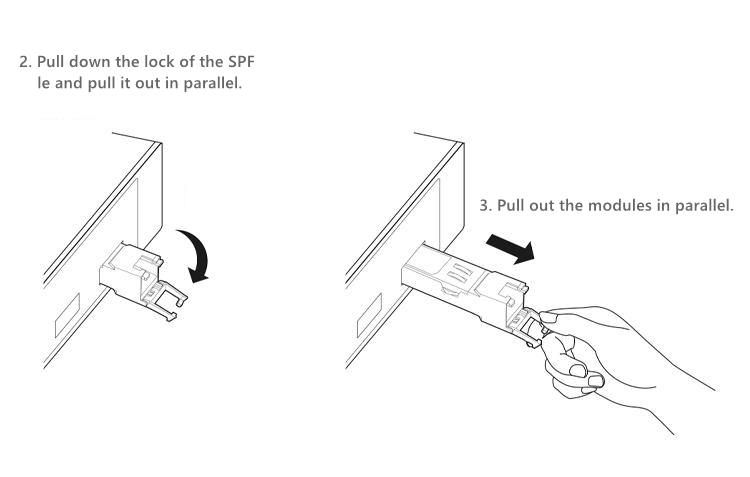 2. Pull down the lock of the SPF le and pull it out in parallel.

3. Pull out the modules in parallel.