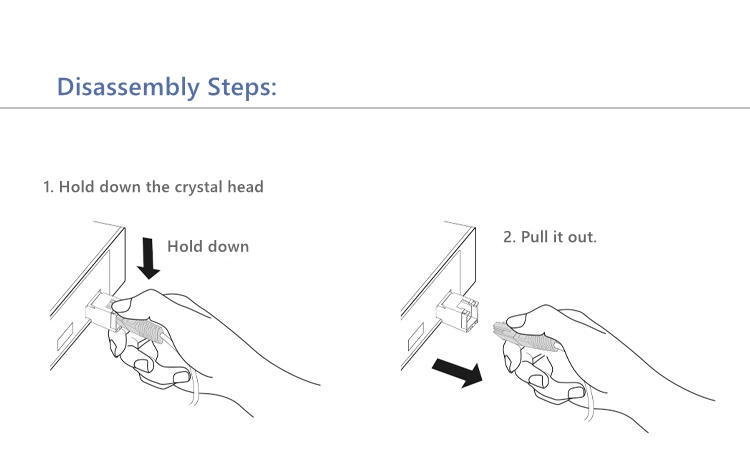 Disassembly Steps:

1. Hold down the crystal head

Hold down

2. Pull it out.