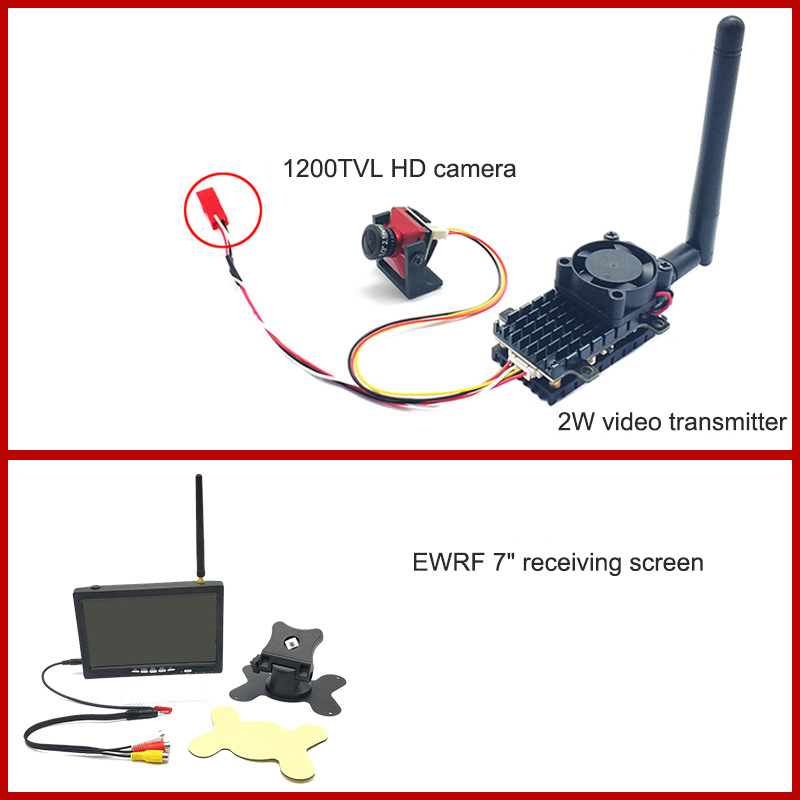 1200TVL HD camera

2W video transmitter

EWRF 7" receiving screen