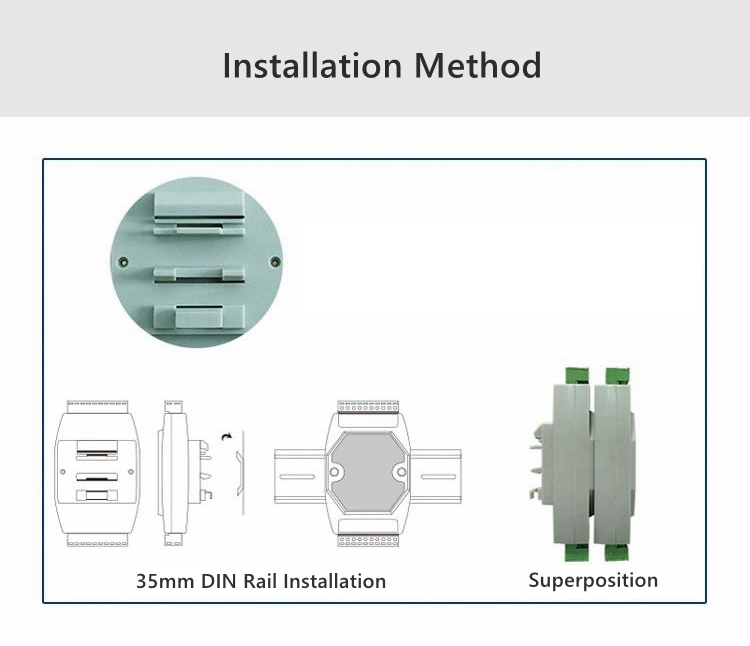 Installation Method

35mm DIN Rail Installation

Superposition