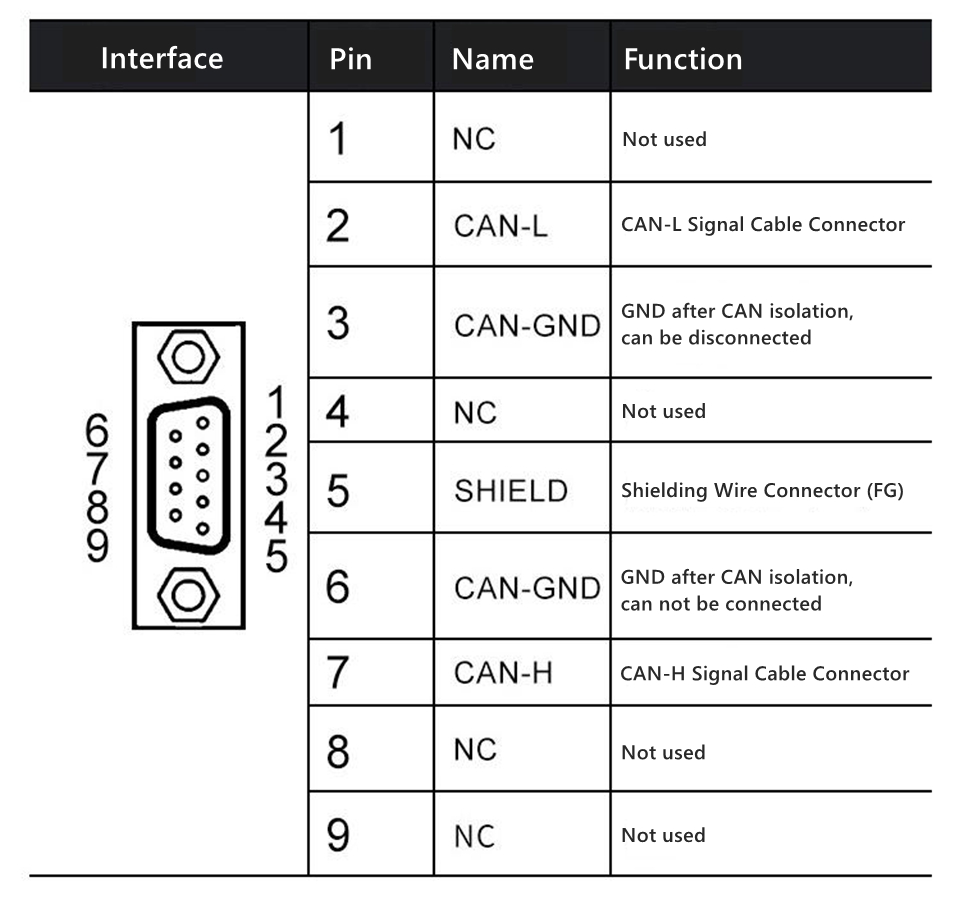 | Interface | Pin | Name | Function |
|---|---|---|---|
| 6 7 8 9 1 2 3 4 5 | 1 | NC | Not used |
| | 2 | CAN-L | CAN-L Signal Cable Connector |
| | 3 | CAN-GND | GND after CAN isolation, can be disconnected |
| | 4 | NC | Not used |
| | 5 | SHIELD | Shielding Wire Connector (FG) |
| | 6 | CAN-GND | GND after CAN isolation, can not be connected |
| | 7 | CAN-H | CAN-H Signal Cable Connector |
| | 8 | NC | Not used |
| | 9 | NC | Not used |