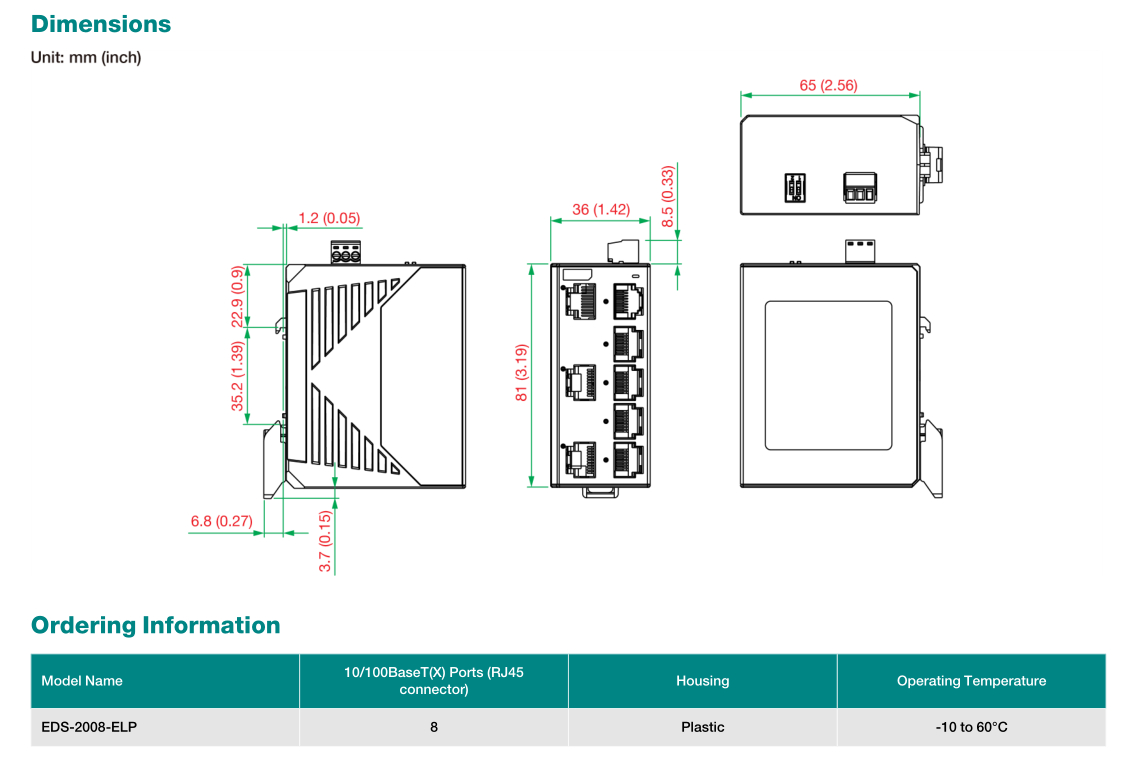 Dimensions

Unit: mm (inch)

65 (2.56)

1.2 (0.05)

36 (1.42)

8.5 (0.33)

22.9 (0.9)

35.2 (1.39)

81 (3.19)

6.8 (0.27)

3.7 (0.15)

Ordering Information

| Model Name | 10/100BaseT(X) Ports (RJ45 connector) | Housing | Operating Temperature |
|---|---|---|---|
| EDS-2008-ELP | 8 | Plastic | -10 to 60°C |