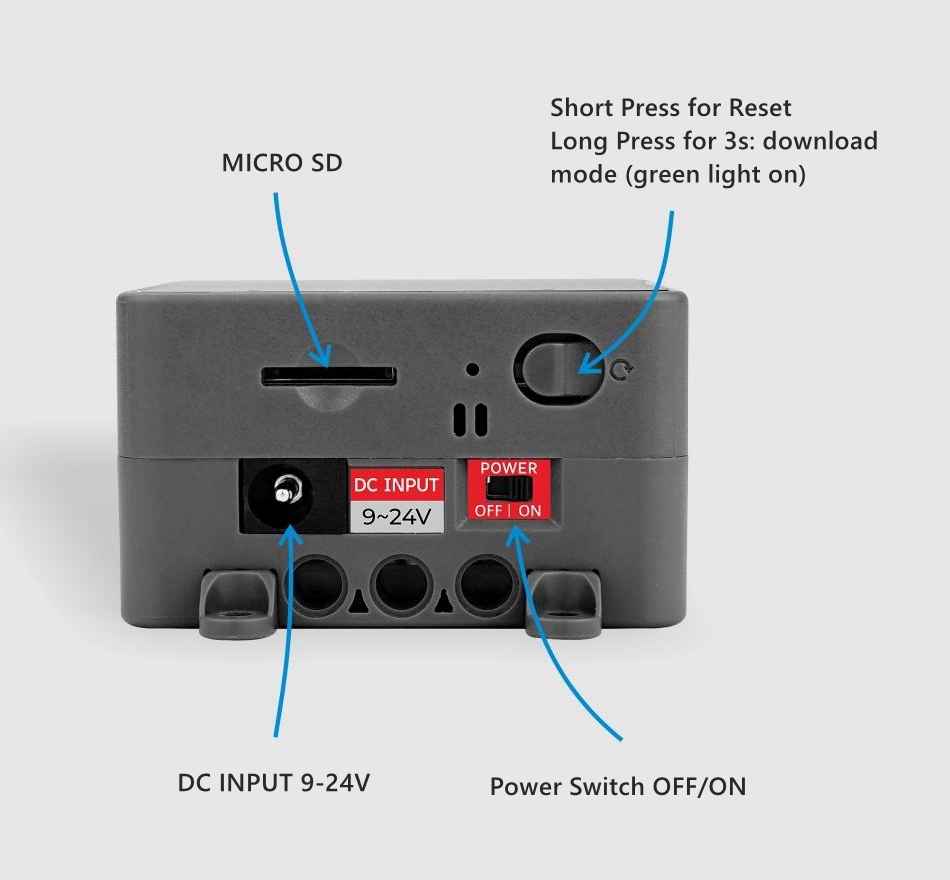 MICRO SD

Short Press for Reset
Long Press for 3s: download mode (green light on)

DC INPUT
9~24V

POWER
OFF | ON

DC INPUT 9-24V

Power Switch OFF/ON