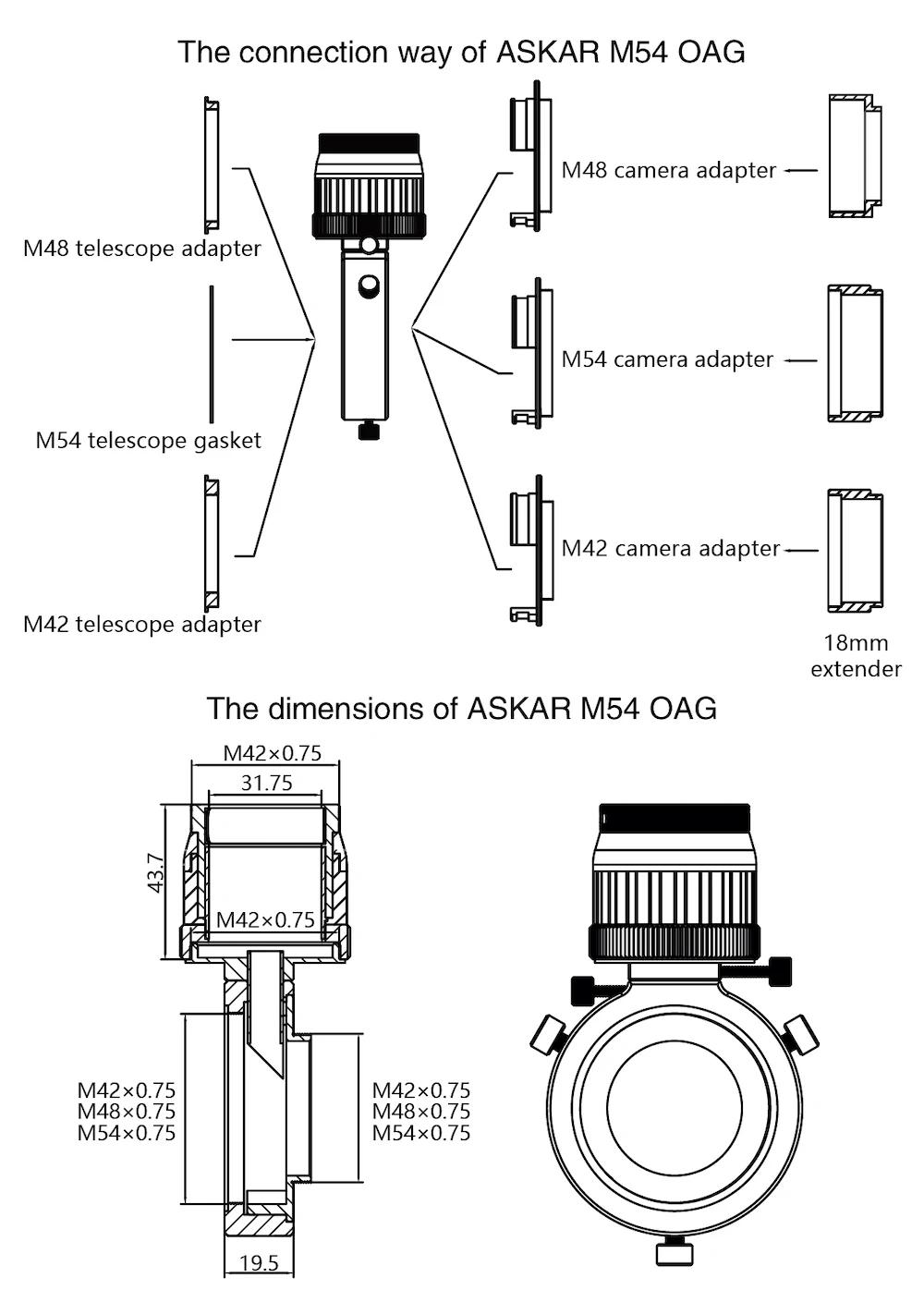 The connection way of ASKAR M54 OAG

M48 telescope adapter

M54 telescope gasket

M42 telescope adapter

M48 camera adapter

M54 camera adapter

M42 camera adapter

18mm extender

The dimensions of ASKAR M54 OAG

M42×0.75

31.75

43.7

M42×0.75

M42×0.75
M48×0.75
M54×0.75

M42×0.75
M48×0.75
M54×0.75

19.5