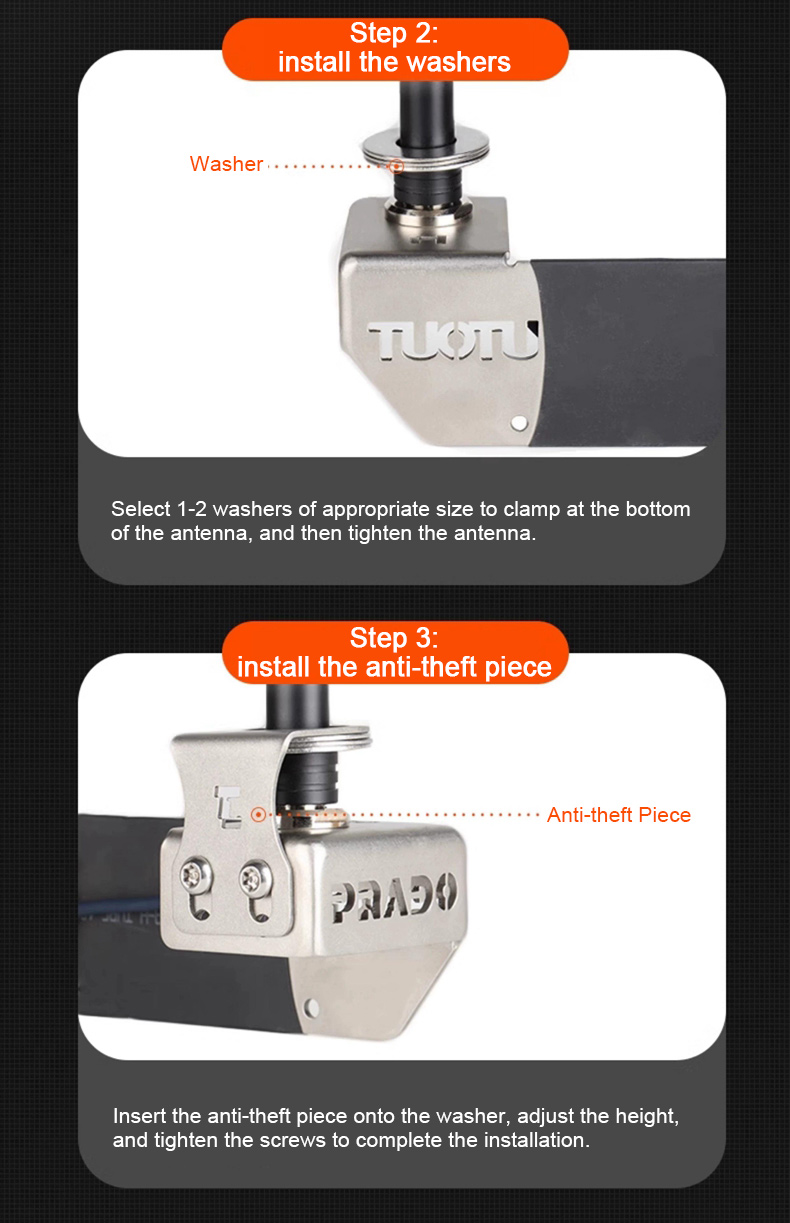 Step 2:
install the washers

Washer

TUOTU

Select 1-2 washers of appropriate size to clamp at the bottom of the antenna, and then tighten the antenna.

Step 3:
install the anti-theft piece

Anti-theft Piece

PRADO

Insert the anti-theft piece onto the washer, adjust the height, and tighten the screws to complete the installation.