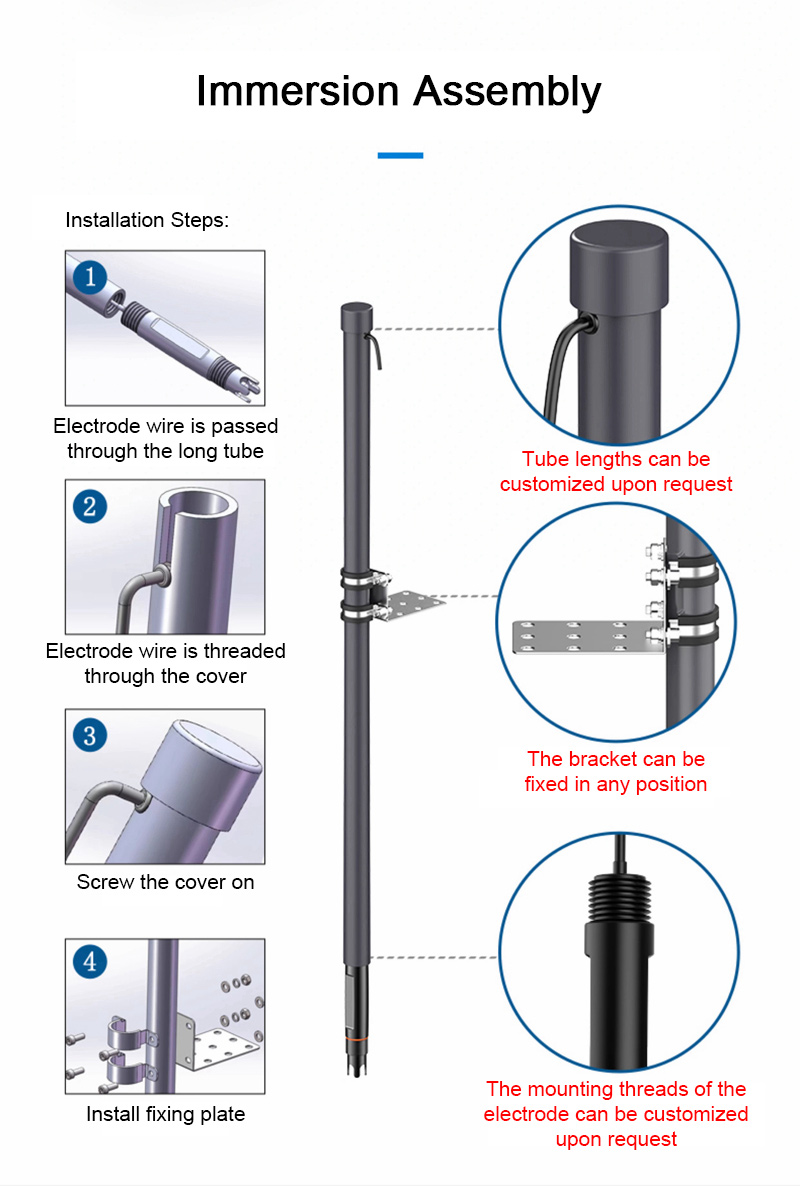 Immersion Assembly

Installation Steps:

1

Electrode wire is passed through the long tube

2

Electrode wire is threaded through the cover

3

Screw the cover on

4

Install fixing plate

Tube lengths can be customized upon request

The bracket can be fixed in any position

The mounting threads of the electrode can be customized upon request