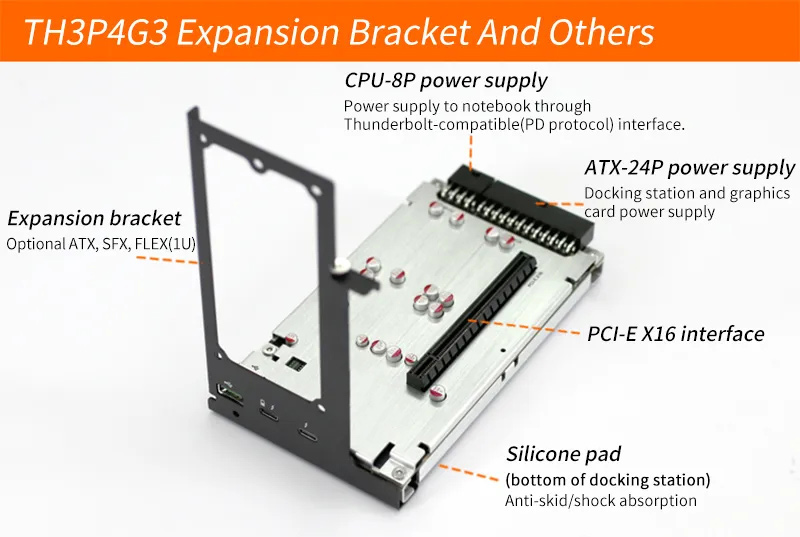 TH3P4G3 Expansion Bracket And Others

CPU-8P power supply
Power supply to notebook through Thunderbolt-compatible(PD protocol) interface.

ATX-24P power supply
Docking station and graphics card power supply

Expansion bracket
Optional ATX, SFX, FLEX(1U)

PCI-E X16 interface

Silicone pad
(bottom of docking station)
Anti-skid/shock absorption