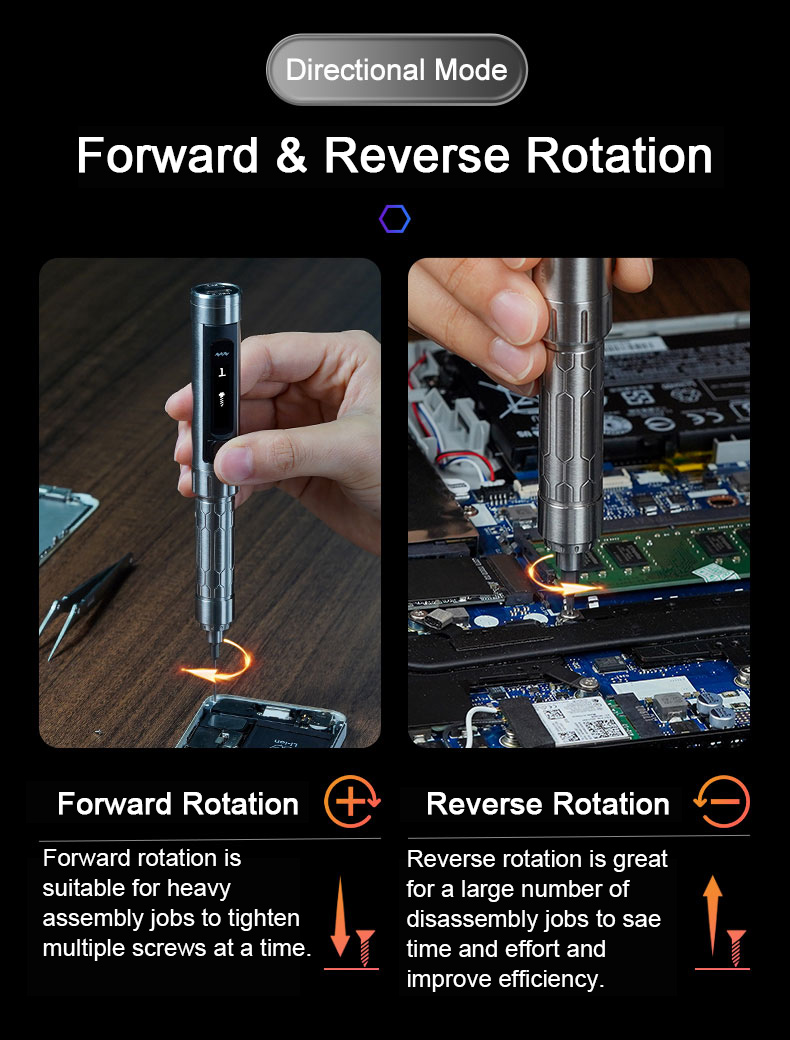 Directional Mode

Forward & Reverse Rotation

1

Forward Rotation

Forward rotation is suitable for heavy assembly jobs to tighten multiple screws at a time.

Reverse Rotation

Reverse rotation is great for a large number of disassembly jobs to sae time and effort and improve efficiency.