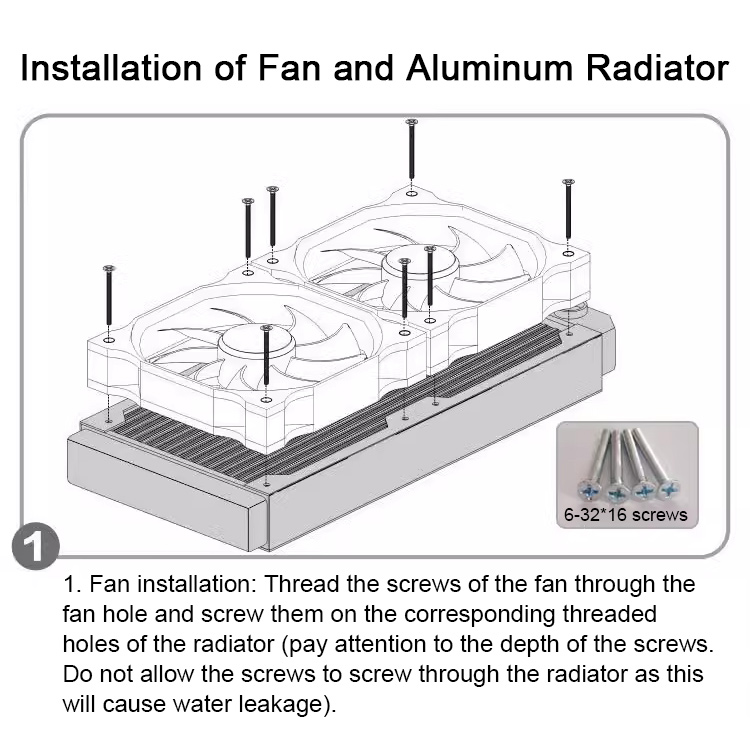 Installation of Fan and Aluminum Radiator

6-32*16 screws

1

1. Fan installation: Thread the screws of the fan through the fan hole and screw them on the corresponding threaded holes of the radiator (pay attention to the depth of the screws. Do not allow the screws to screw through the radiator as this will cause water leakage).