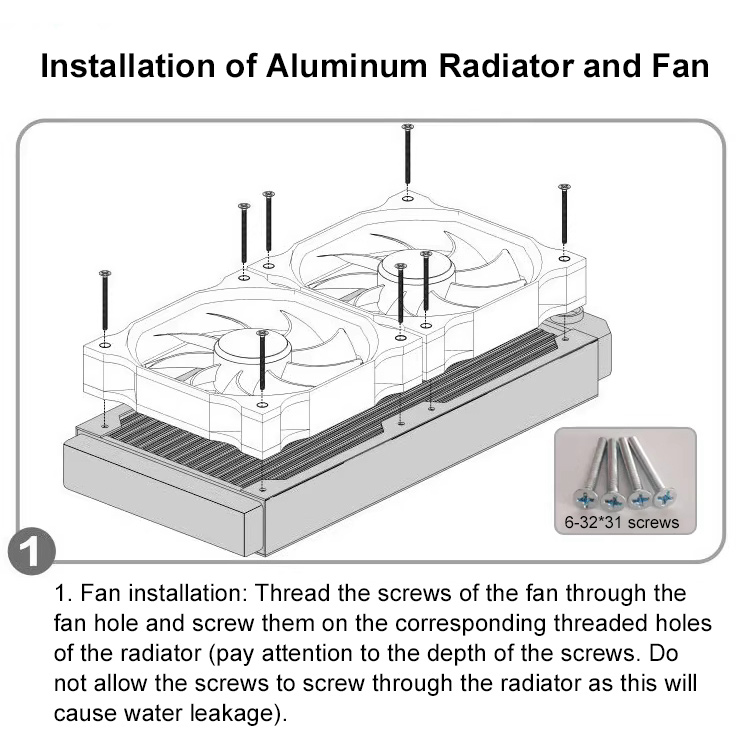 Installation of Aluminum Radiator and Fan

6-32*31 screws

1

1. Fan installation: Thread the screws of the fan through the fan hole and screw them on the corresponding threaded holes of the radiator (pay attention to the depth of the screws. Do not allow the screws to screw through the radiator as this will cause water leakage).