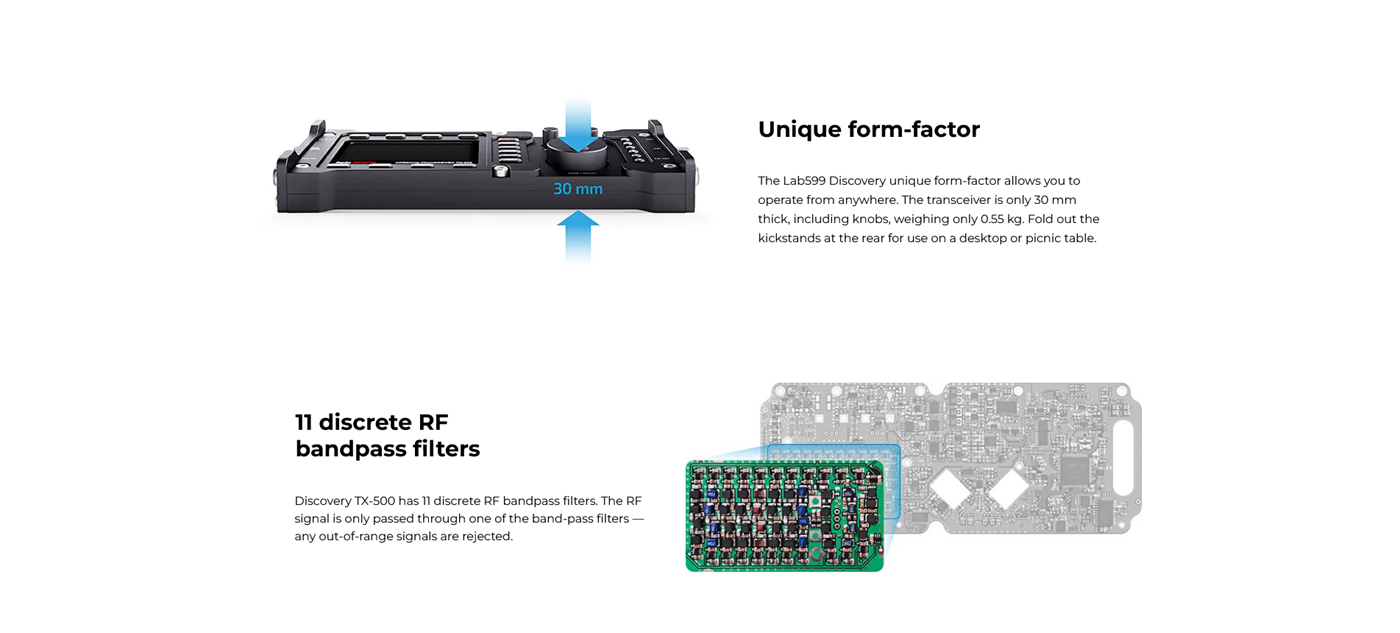 30 mm

Unique form-factor

The Lab599 Discovery unique form-factor allows you to operate from anywhere. The transceiver is only 30 mm thick, including knobs, weighing only 0.55 kg. Fold out the kickstands at the rear for use on a desktop or picnic table.

11 discrete RF bandpass filters

Discovery TX-500 has 11 discrete RF bandpass filters. The RF signal is only passed through one of the band-pass filters — any out-of-range signals are rejected.