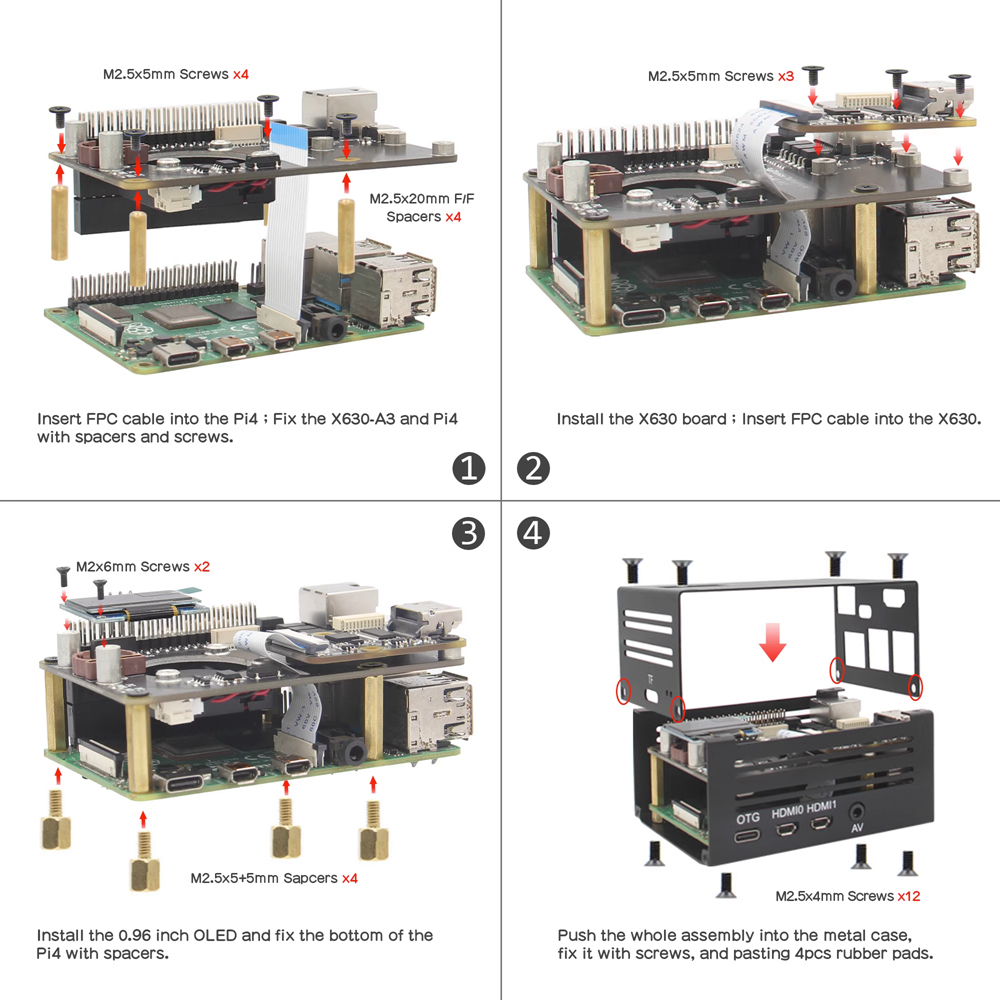 M2.5x5mm Screws x4

M2.5x20mm F/F Spacers x4

Insert FPC cable into the Pi4 ; Fix the X630-A3 and Pi4 with spacers and screws.

1

M2.5x5mm Screws x3

Install the X630 board ; Insert FPC cable into the X630.

2

3

M2x6mm Screws x2

M2.5x5+5mm Sapcers x4

Install the 0.96 inch OLED and fix the bottom of the Pi4 with spacers.

4

OTG HDMI0 HDMI1 AV

M2.5x4mm Screws x12

Push the whole assembly into the metal case, fix it with screws, and pasting 4pcs rubber pads.