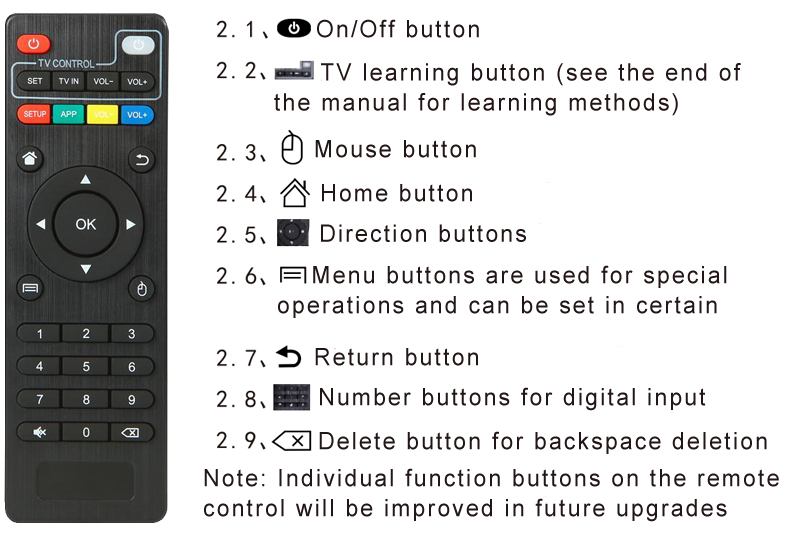 TV CONTROL
SET
TV IN
VOL-
VOL+
SETUP
APP
VOL-
VOL+
OK
1
2
3
4
5
6
7
8
9
0

2. 1、On/Off button

2. 2、TV learning button (see the end of the manual for learning methods)

2. 3、Mouse button

2. 4、Home button

2. 5、Direction buttons

2. 6、Menu buttons are used for special operations and can be set in certain

2. 7、Return button

2. 8、Number buttons for digital input

2. 9、Delete button for backspace deletion

Note: Individual function buttons on the remote control will be improved in future upgrades