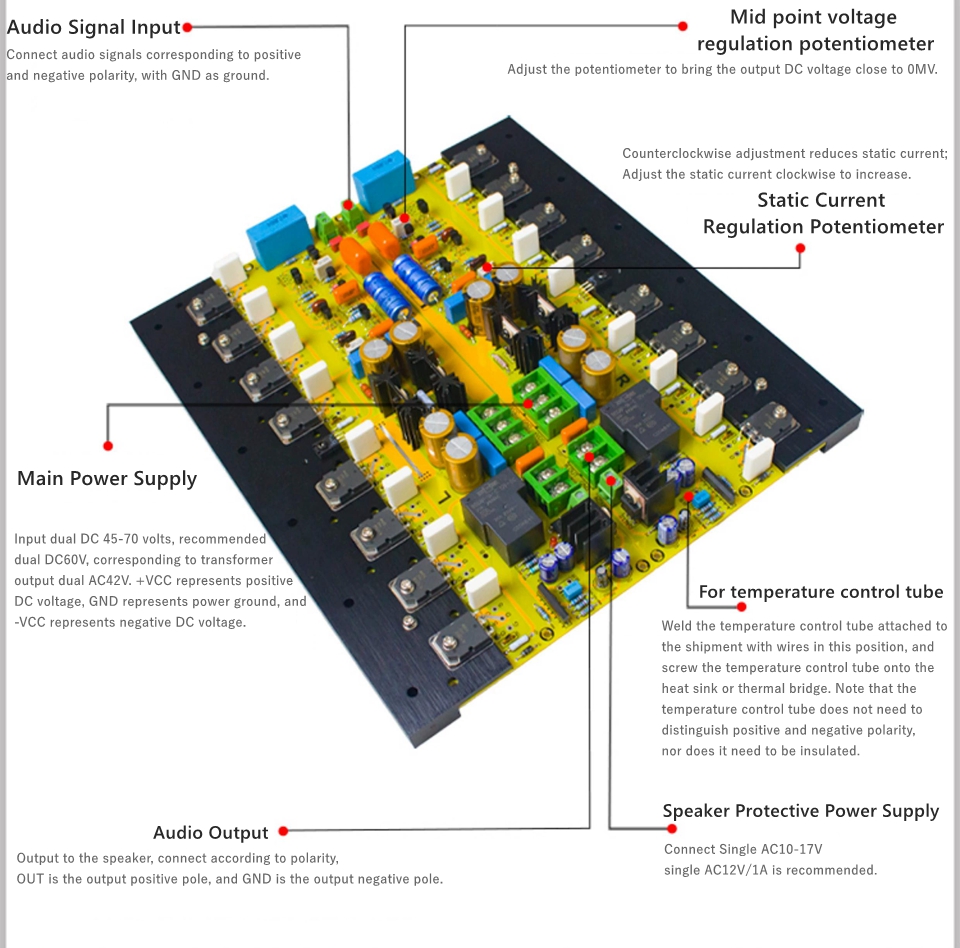 Audio Signal Input

Connect audio signals corresponding to positive and negative polarity, with GND as ground.

Mid point voltage regulation potentiometer

Adjust the potentiometer to bring the output DC voltage close to 0MV.

Counterclockwise adjustment reduces static current; Adjust the static current clockwise to increase.

Static Current Regulation Potentiometer

Main Power Supply

Input dual DC 45-70 volts, recommended dual DC60V, corresponding to transformer output dual AC42V. +VCC represents positive DC voltage, GND represents power ground, and -VCC represents negative DC voltage.

For temperature control tube

Weld the temperature control tube attached to the shipment with wires in this position, and screw the temperature control tube onto the heat sink or thermal bridge. Note that the temperature control tube does not need to distinguish positive and negative polarity, nor does it need to be insulated.

Speaker Protective Power Supply

Connect Single AC10-17V single AC12V/1A is recommended.

Audio Output

Output to the speaker, connect according to polarity, OUT is the output positive pole, and GND is the output negative pole.