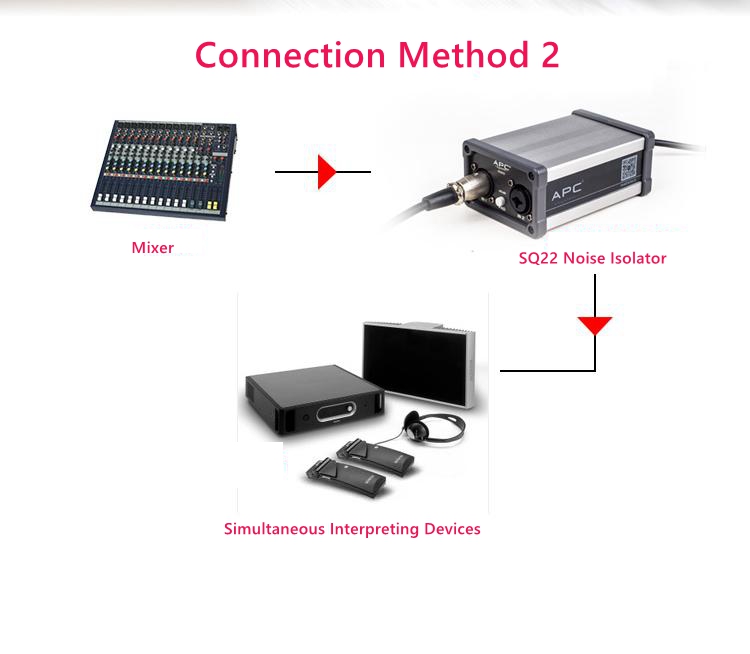 Connection Method 2

Mixer

APC

APC

SQ22 Noise Isolator

Simultaneous Interpreting Devices