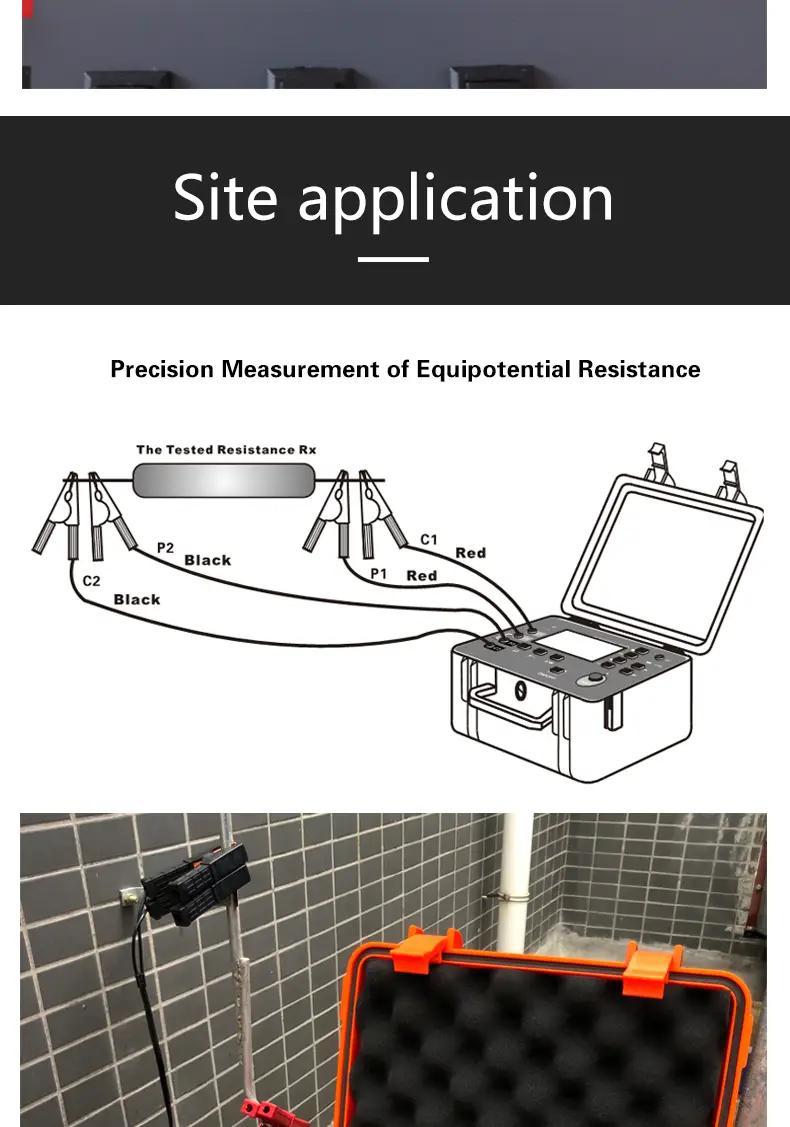 Site application

Precision Measurement of Equipotential Resistance

The Tested Resistance Rx

P2
Black
C2
Black
C1
Red
P1
Red