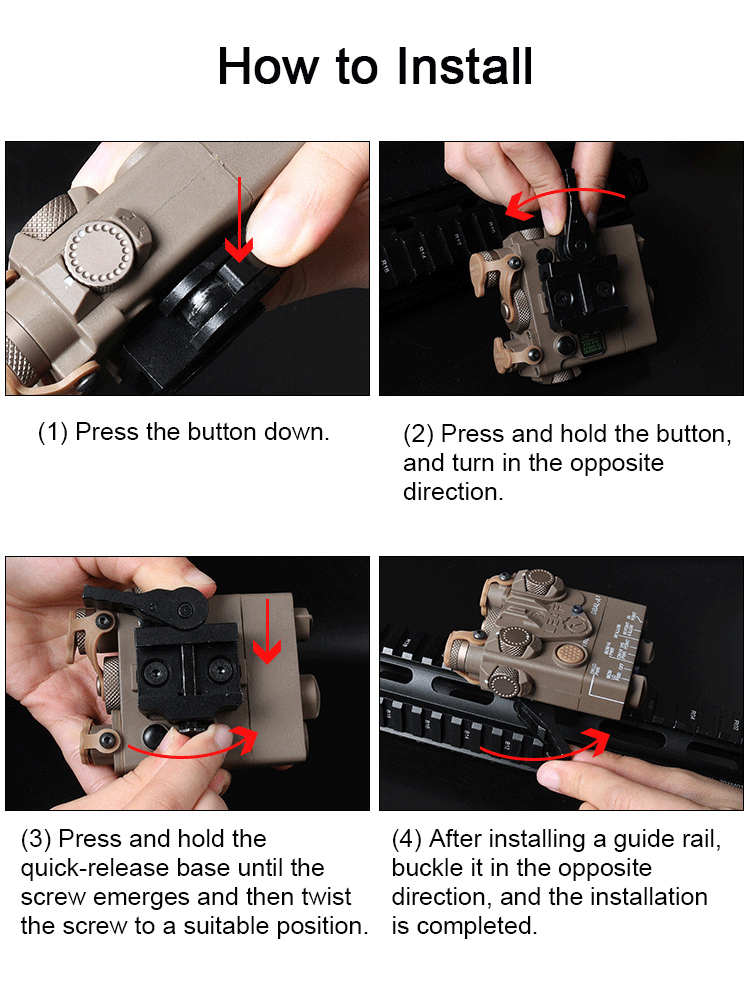 How to Install

(1) Press the button down.

(2) Press and hold the button, and turn in the opposite direction.

(3) Press and hold the quick-release base until the screw emerges and then twist the screw to a suitable position.

(4) After installing a guide rail, buckle it in the opposite direction, and the installation is completed.