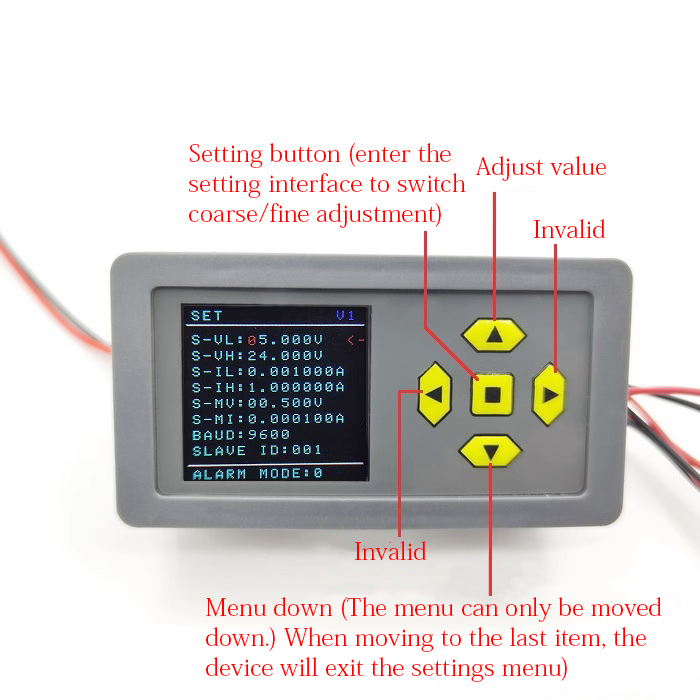 Setting button (enter the setting interface to switch coarse/fine adjustment)

Adjust value

Invalid

SET V1
S-VL:05.000V <-
S-VH:24.000V
S-IL:0.001000A
S-IH:1.000000A
S-MV:00.500V
S-MI:0.000100A
BAUD:9600
SLAVE ID:001
ALARM MODE:0

Invalid

Menu down (The menu can only be moved down.) When moving to the last item, the device will exit the settings menu)