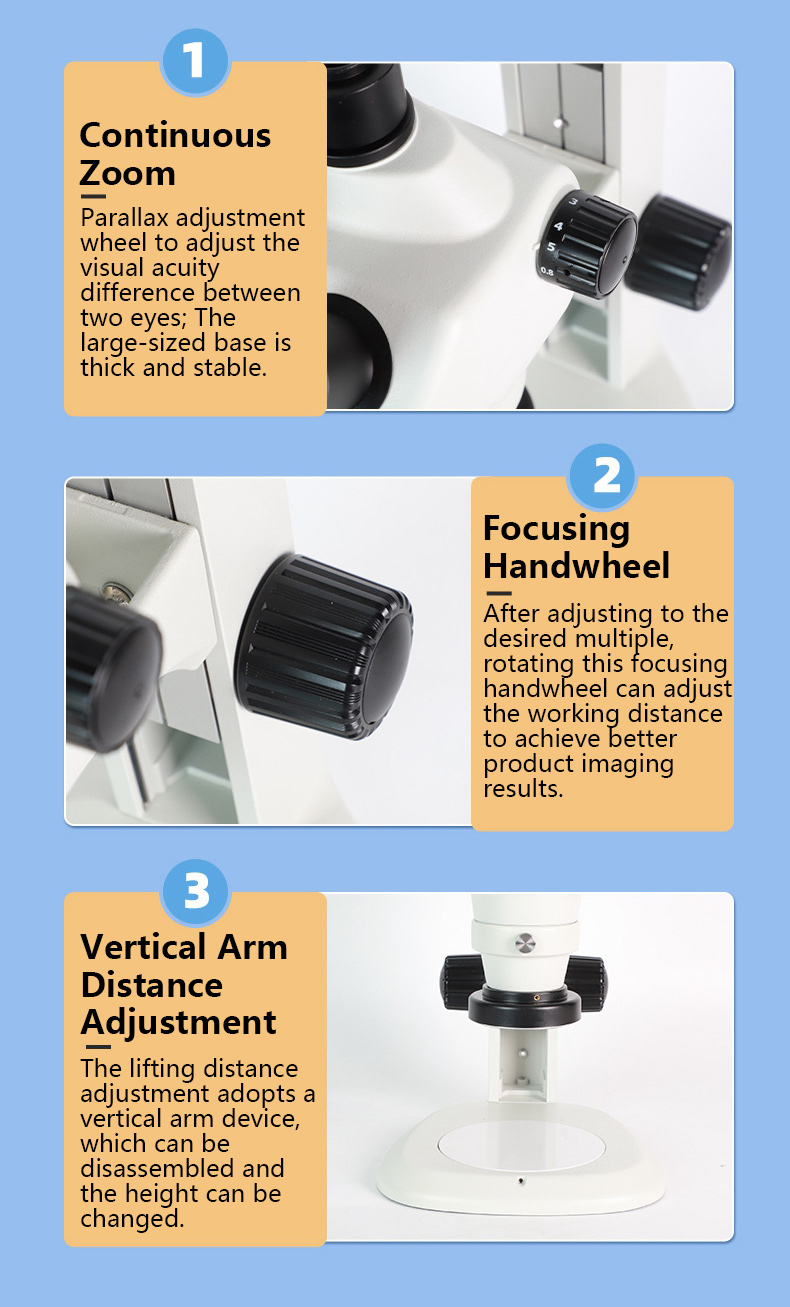 1

Continuous Zoom

Parallax adjustment wheel to adjust the visual acuity difference between two eyes; The large-sized base is thick and stable.

3
4
5
0.8

2

Focusing Handwheel

After adjusting to the desired multiple, rotating this focusing handwheel can adjust the working distance to achieve better product imaging results.

3

Vertical Arm Distance Adjustment

The lifting distance adjustment adopts a vertical arm device, which can be disassembled and the height can be changed.