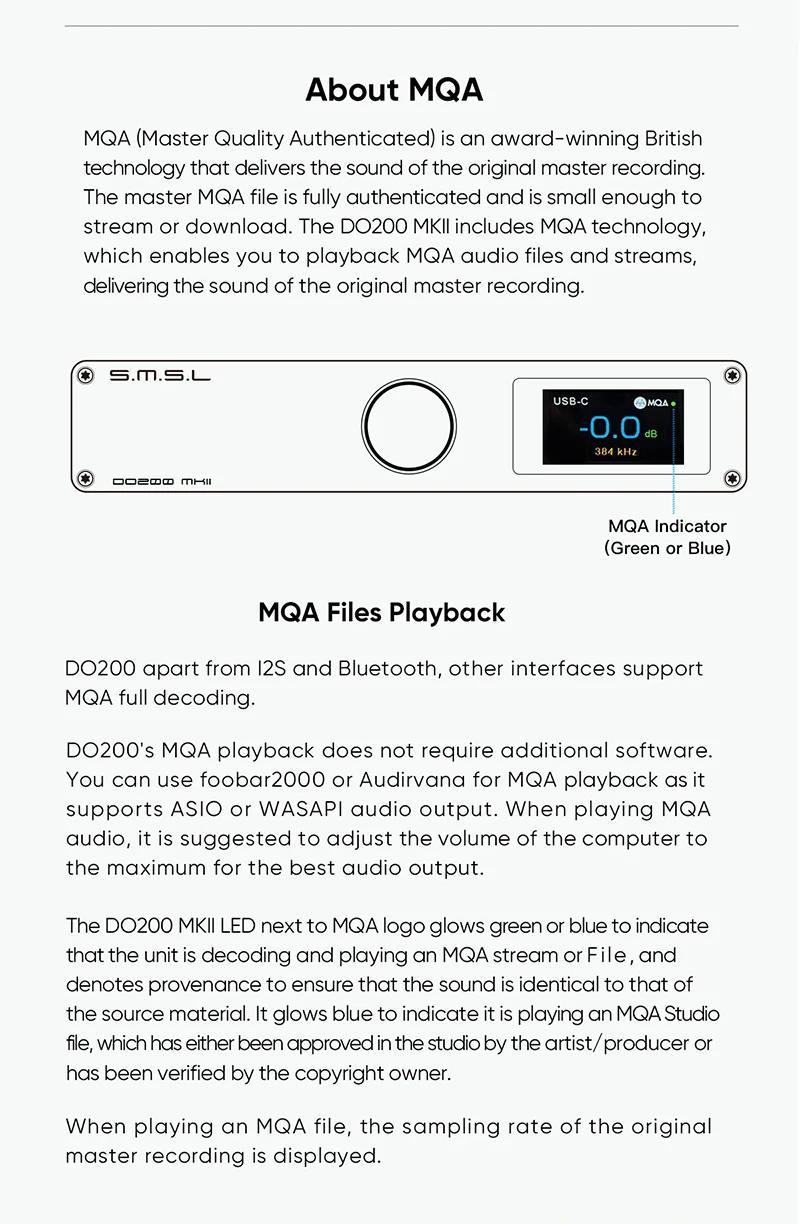 About MQA

MQA (Master Quality Authenticated) is an award-winning British technology that delivers the sound of the original master recording. The master MQA file is fully authenticated and is small enough to stream or download. The DO200 MKII includes MQA technology, which enables you to playback MQA audio files and streams, delivering the sound of the original master recording.

S.M.S.L

DO200 MKII

USB-C

MQA

-0.0 dB

384 kHz

MQA Indicator (Green or Blue)

MQA Files Playback

DO200 apart from I2S and Bluetooth, other interfaces support MQA full decoding.

DO200's MQA playback does not require additional software. You can use foobar2000 or Audirvana for MQA playback as it supports ASIO or WASAPI audio output. When playing MQA audio, it is suggested to adjust the volume of the computer to the maximum for the best audio output.

The DO200 MKII LED next to MQA logo glows green or blue to indicate that the unit is decoding and playing an MQA stream or File, and denotes provenance to ensure that the sound is identical to that of the source material. It glows blue to indicate it is playing an MQA Studio file, which has either been approved in the studio by the artist/producer or has been verified by the copyright owner.

When playing an MQA file, the sampling rate of the original master recording is displayed.