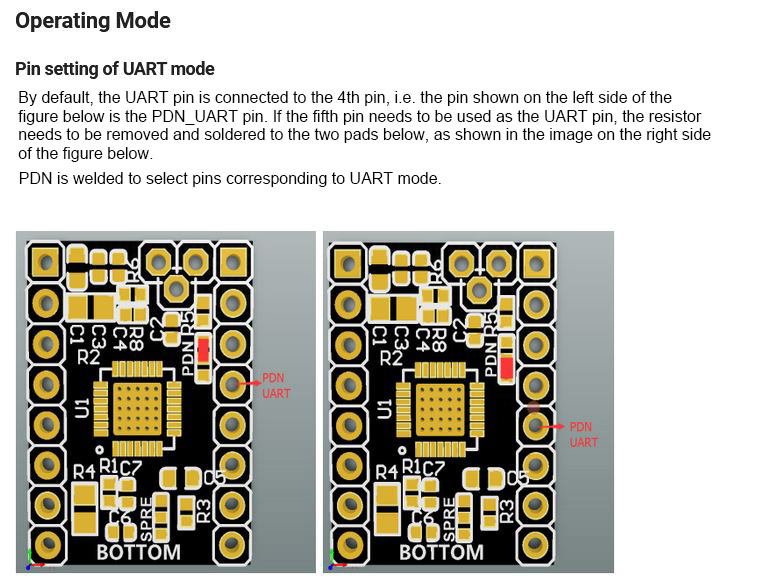 Operating Mode

Pin setting of UART mode

By default, the UART pin is connected to the 4th pin, i.e. the pin shown on the left side of the figure below is the PDN_UART pin. If the fifth pin needs to be used as the UART pin, the resistor needs to be removed and soldered to the two pads below, as shown in the image on the right side of the figure below.

PDN is welded to select pins corresponding to UART mode.

C1 C3 C4 R8 C2 R5 PDN R2 U1 PDN UART R4 R1 C7 C5 C6 SPRE R3 BOTTOM

C1 C3 C4 R8 C2 R5 PDN R2 U1 PDN UART R4 R1 C7 C5 C6 SPRE R3 BOTTOM