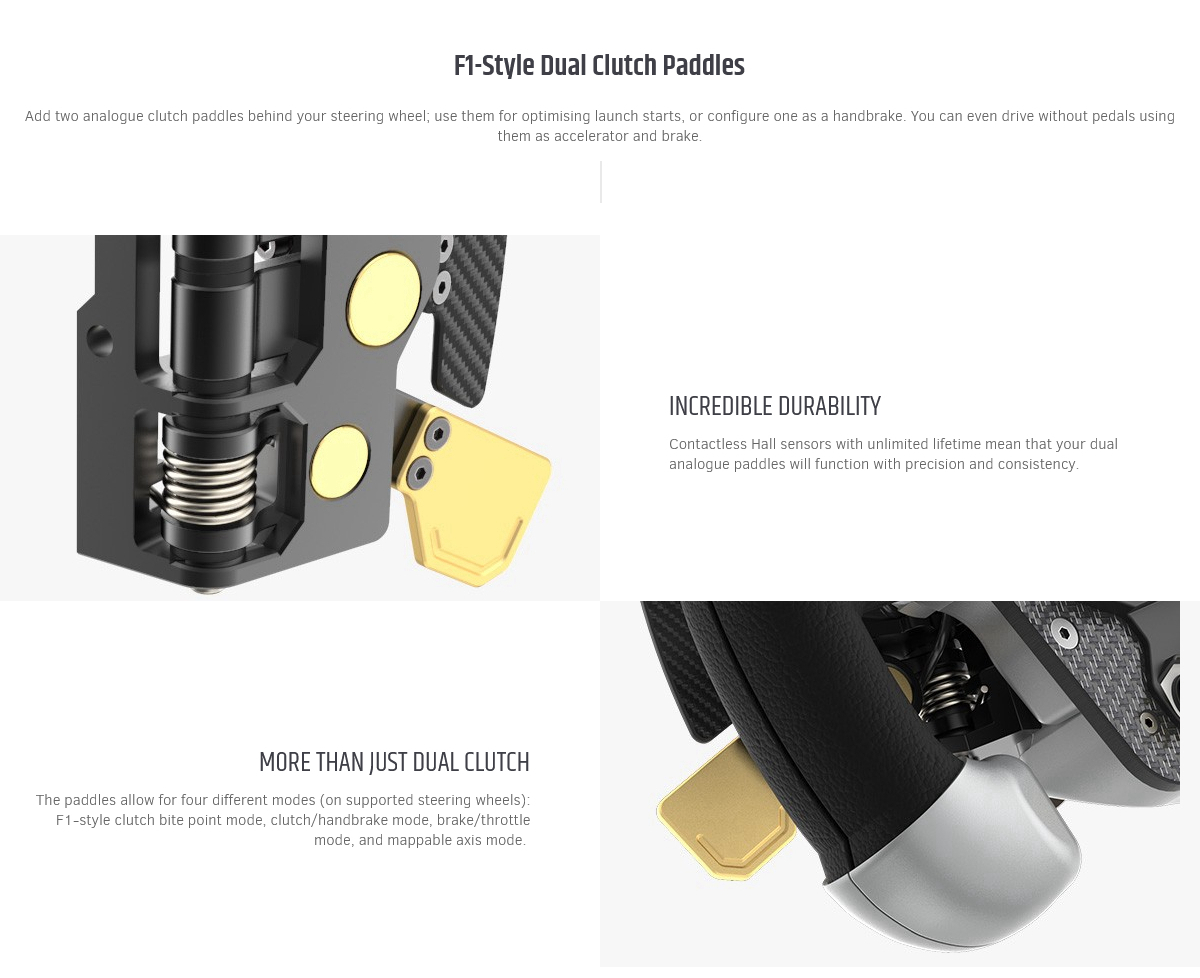 F1-Style Dual Clutch Paddles

Add two analogue clutch paddles behind your steering wheel; use them for optimising launch starts, or configure one as a handbrake. You can even drive without pedals using them as accelerator and brake.

INCREDIBLE DURABILITY

Contactless Hall sensors with unlimited lifetime mean that your dual analogue paddles will function with precision and consistency.

MORE THAN JUST DUAL CLUTCH

The paddles allow for four different modes (on supported steering wheels): F1-style clutch bite point mode, clutch/handbrake mode, brake/throttle mode, and mappable axis mode.