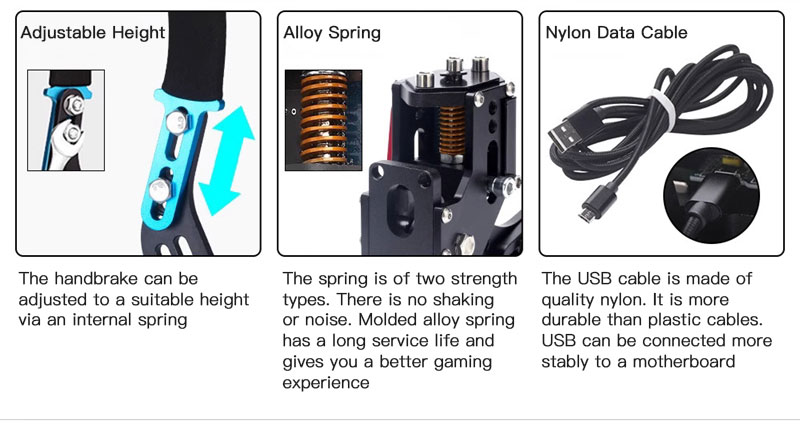 Adjustable Height

The handbrake can be adjusted to a suitable height via an internal spring

Alloy Spring

The spring is of two strength types. There is no shaking or noise. Molded alloy spring has a long service life and gives you a better gaming experience

Nylon Data Cable

The USB cable is made of quality nylon. It is more durable than plastic cables. USB can be connected more stably to a motherboard